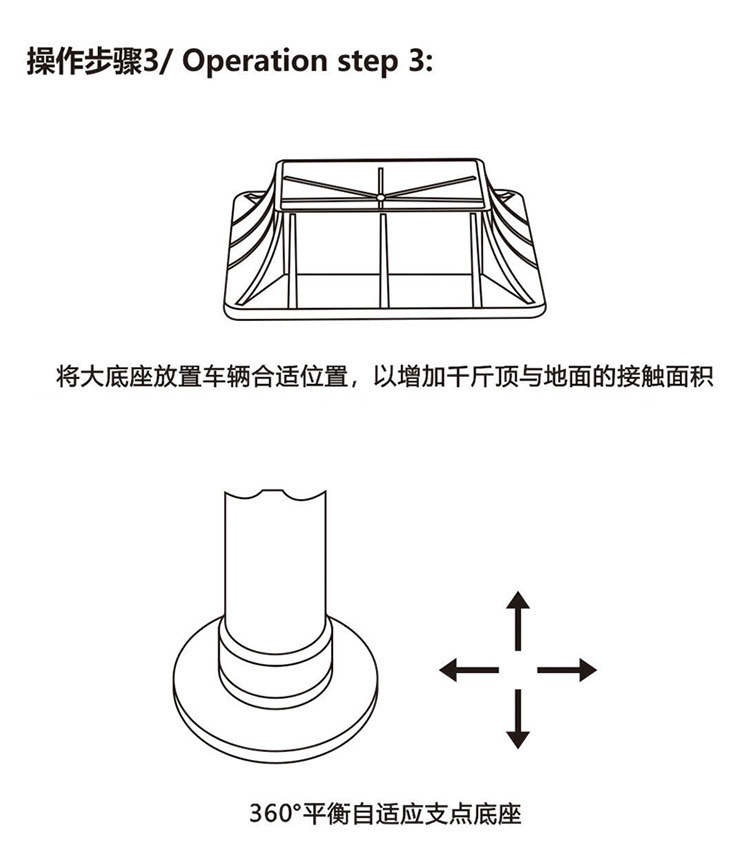 操作步骤3/ Operation step 3:

将大底座放置车辆合适位置，以增加千斤顶与地面的接触面积

360°平衡自适应支点底座