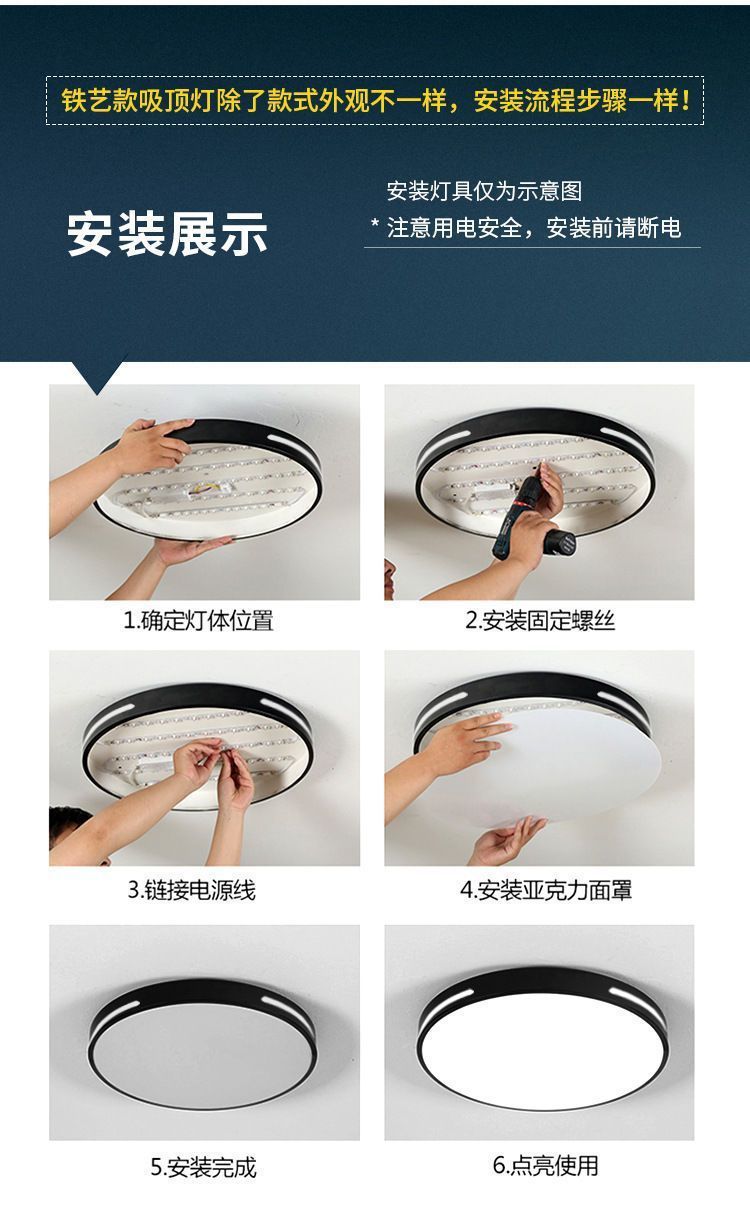 铁艺款吸顶灯除了款式外观不一样，安装流程步骤一样！

安装展示

安装灯具仅为示意图
* 注意用电安全，安装前请断电

1.确定灯体位置

2.安装固定螺丝

3.链接电源线

4.安装亚克力面罩

5.安装完成

6.点亮使用