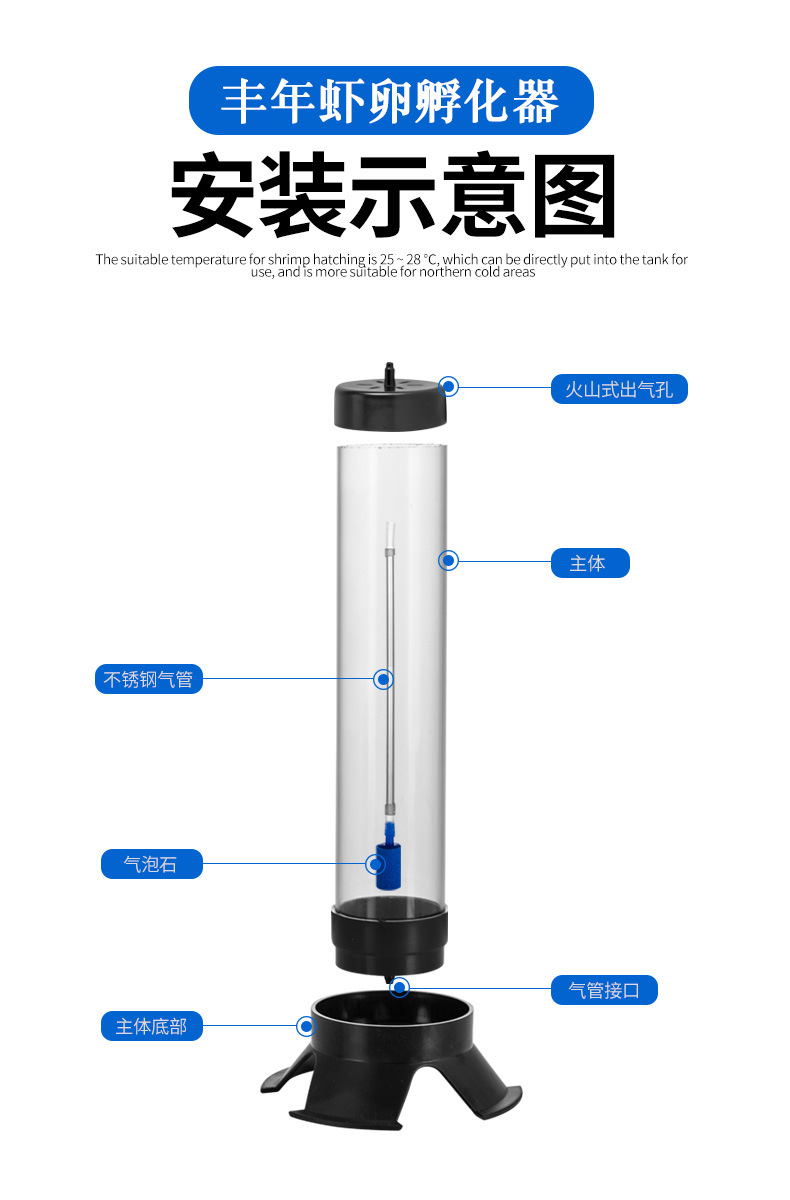 丰年虾卵孵化器
安装示意图
The suitable temperature for shrimp hatching is 25 ~ 28 °C, which can be directly put into the tank for use, and is more suitable for northern cold areas

火山式出气孔
主体
不锈钢气管
气泡石
气管接口
主体底部