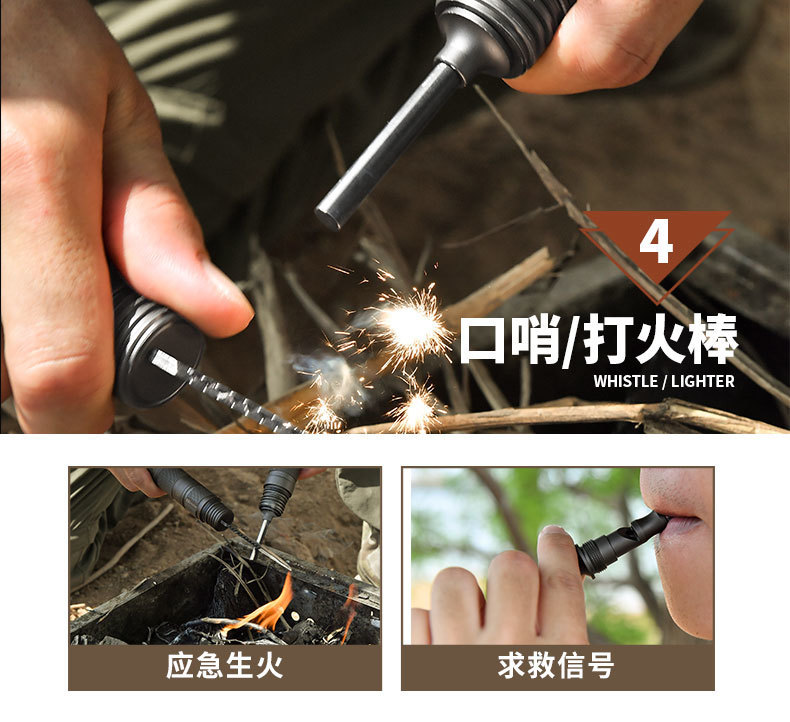 4

口哨/打火棒

WHISTLE / LIGHTER

应急生火

求救信号