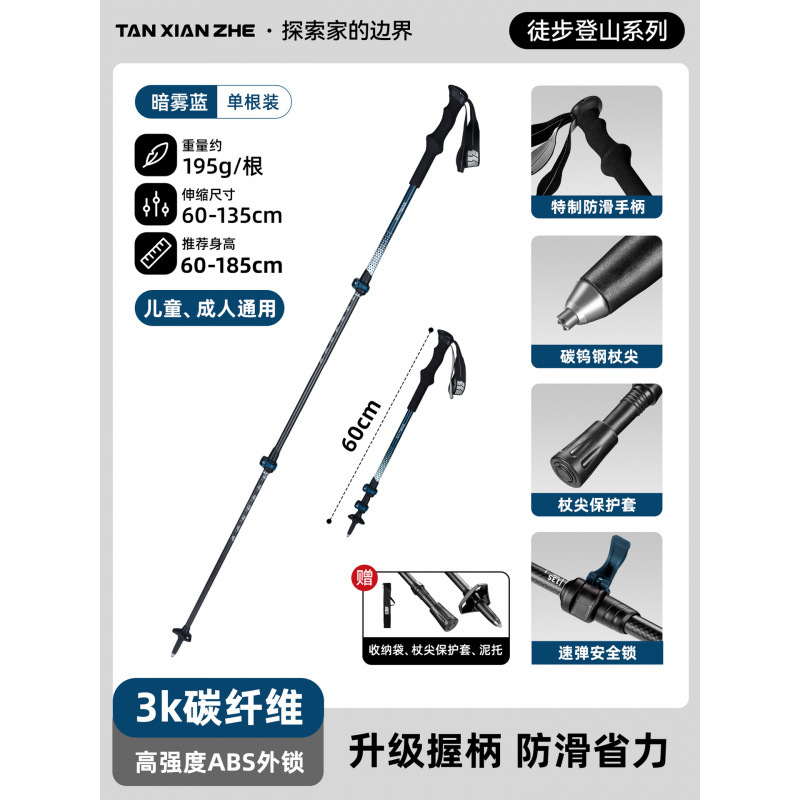 TAN XIAN ZHE · 探索家的边界

徒步登山系列

暗雾蓝 单根装

重量约
195g/根

伸缩尺寸
60-135cm

推荐身高
60-185cm

儿童、成人通用

60cm

赠

收纳袋、杖尖保护套、泥托

特制防滑手柄

碳钨钢杖尖

杖尖保护套

速弹安全锁

3k碳纤维

高强度ABS外锁

升级握柄 防滑省力