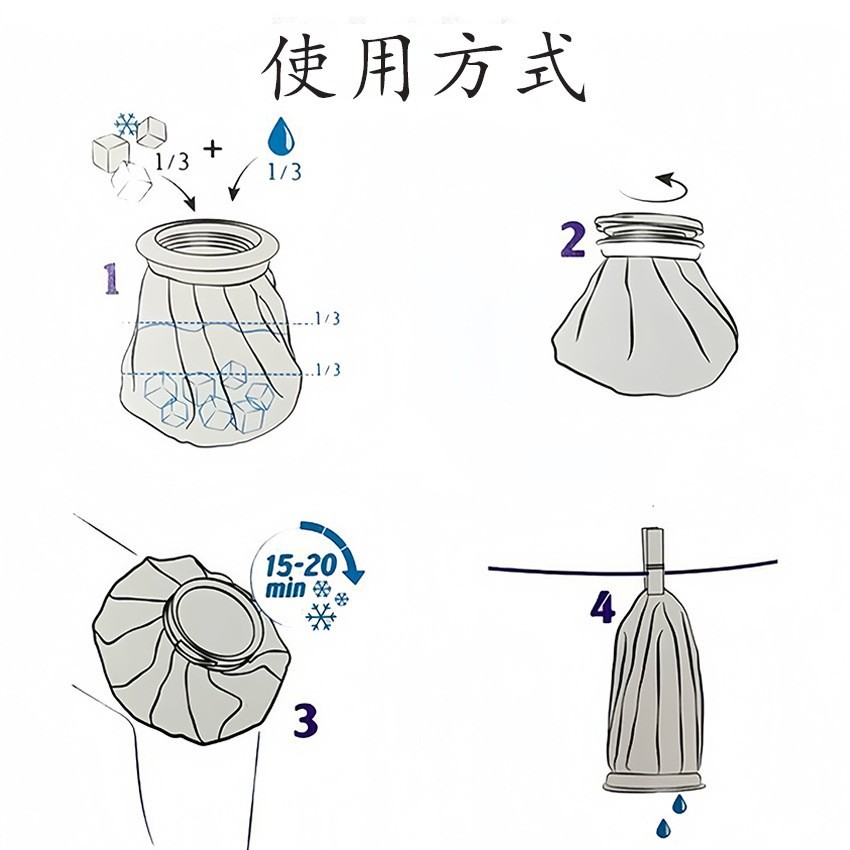 使用方式

1/3 + 1/3

1

1/3

1/3

2

15-20 min

3

4