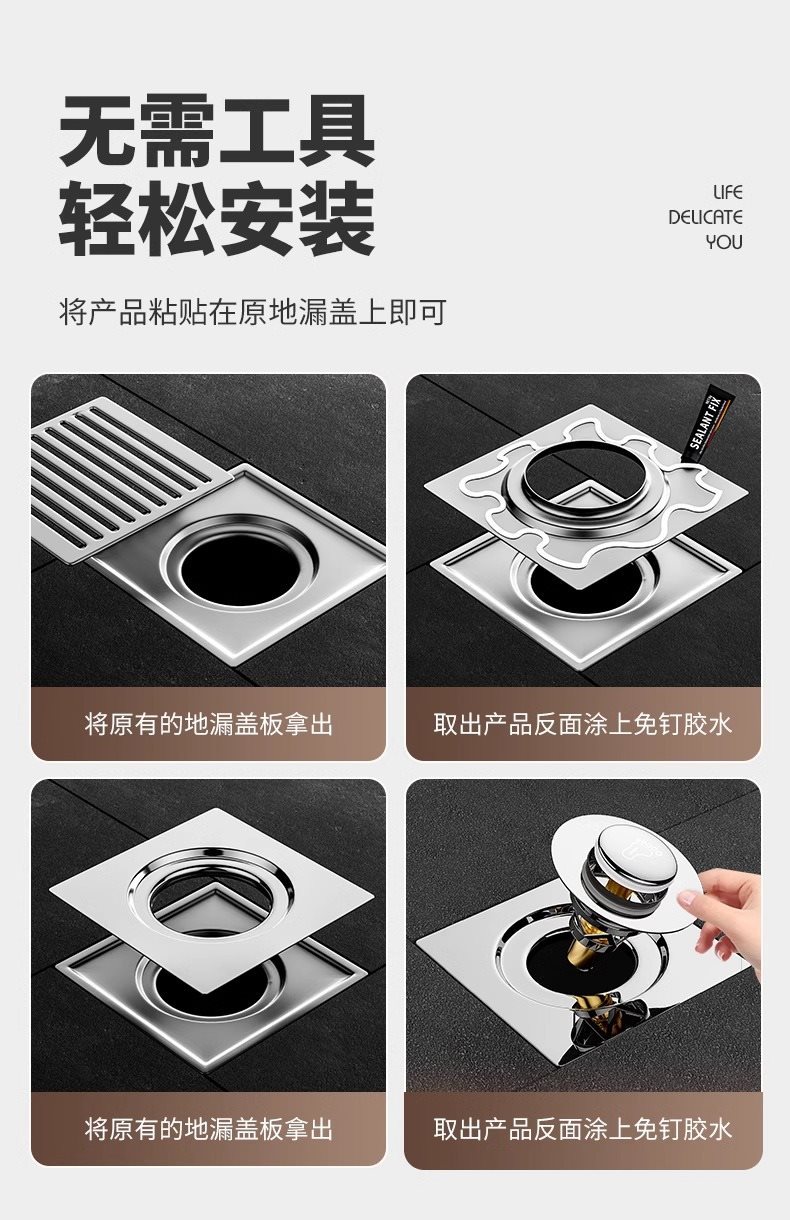 无需工具
轻松安装

LIFE
DELICATE
YOU

将产品粘贴在原地漏盖上即可

SEALANT FIX

将原有的地漏盖板拿出

取出产品反面涂上免钉胶水

将原有的地漏盖板拿出

取出产品反面涂上免钉胶水