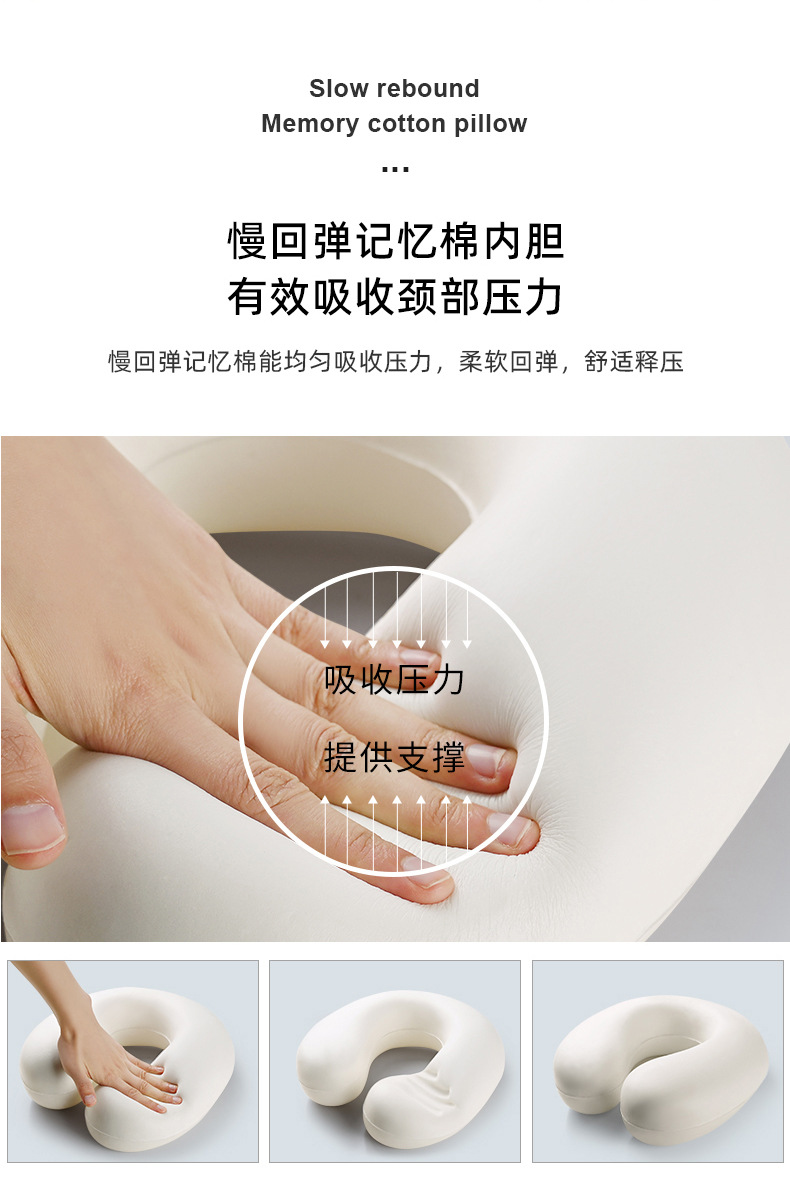 Slow rebound
Memory cotton pillow
...

慢回弹记忆棉内胆
有效吸收颈部压力

慢回弹记忆棉能均匀吸收压力，柔软回弹，舒适释压

吸收压力
提供支撑