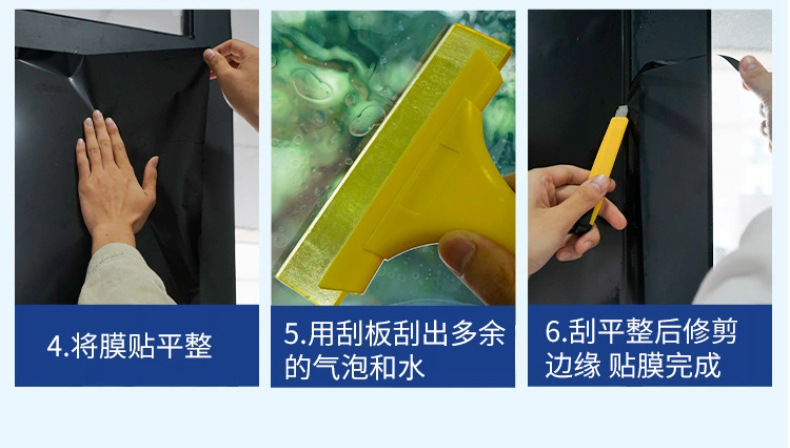 4.将膜贴平整

5.用刮板刮出多余的气泡和水

6.刮平整后修剪边缘 贴膜完成