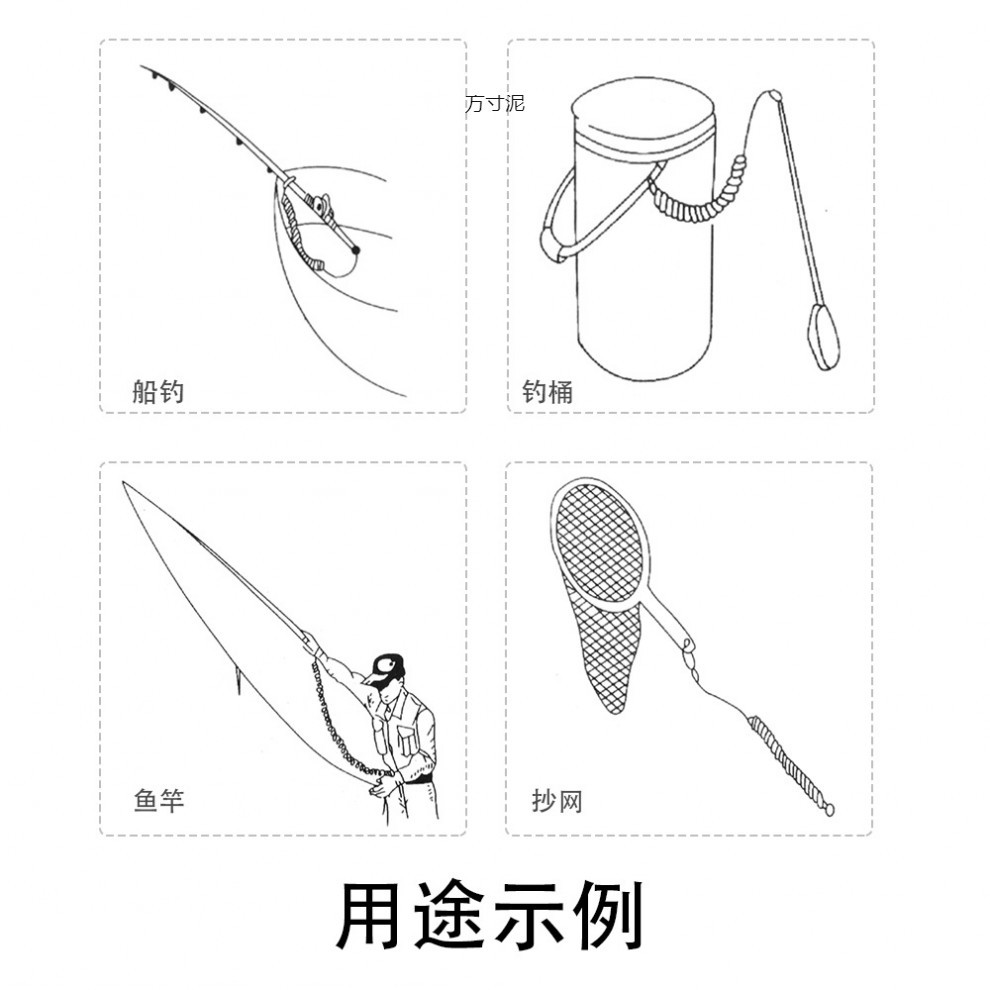 万寸泥

船钓

钓桶

鱼竿

抄网

用途示例