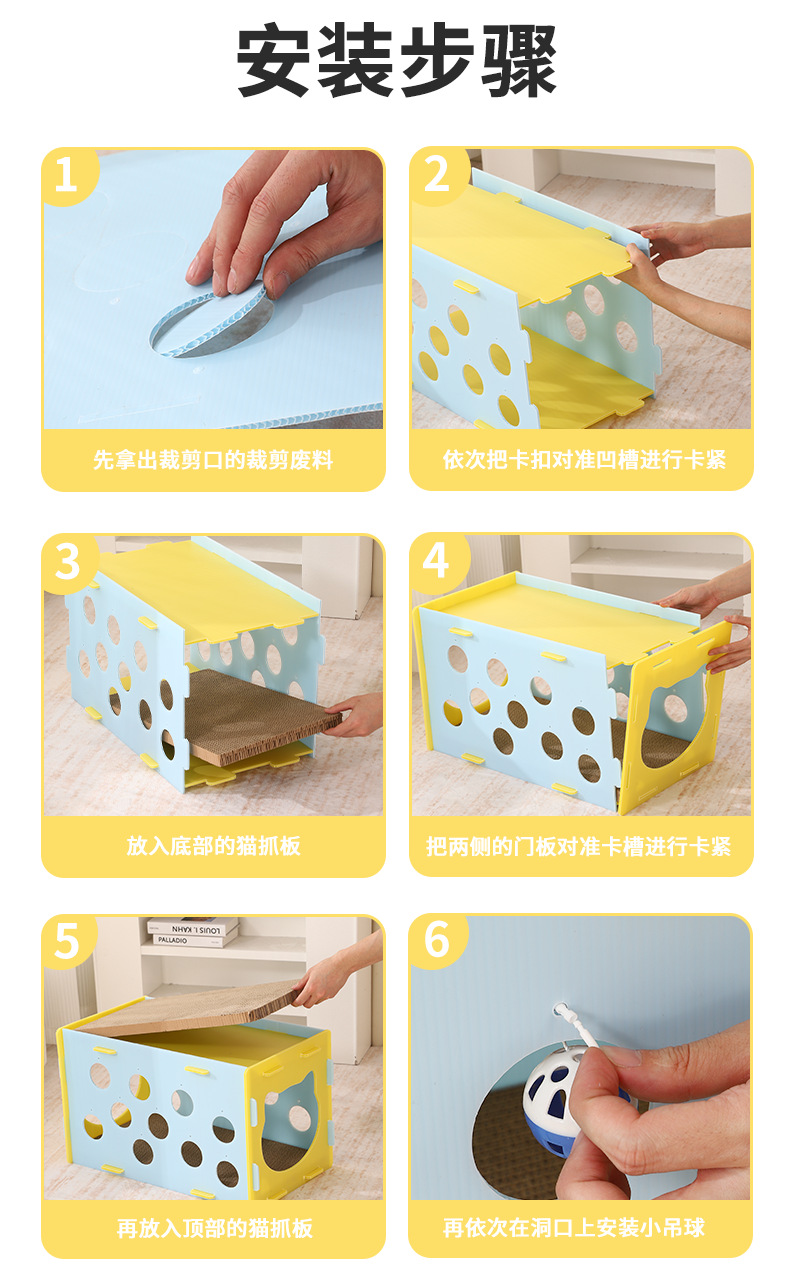 安装步骤

1
先拿出裁剪口的裁剪废料

2
依次把卡扣对准凹槽进行卡紧

3
放入底部的猫抓板

4
把两侧的门板对准卡槽进行卡紧

5
LOUIS I. KAHN
PALLADIO
再放入顶部的猫抓板

6
再依次在洞口上安装小吊球