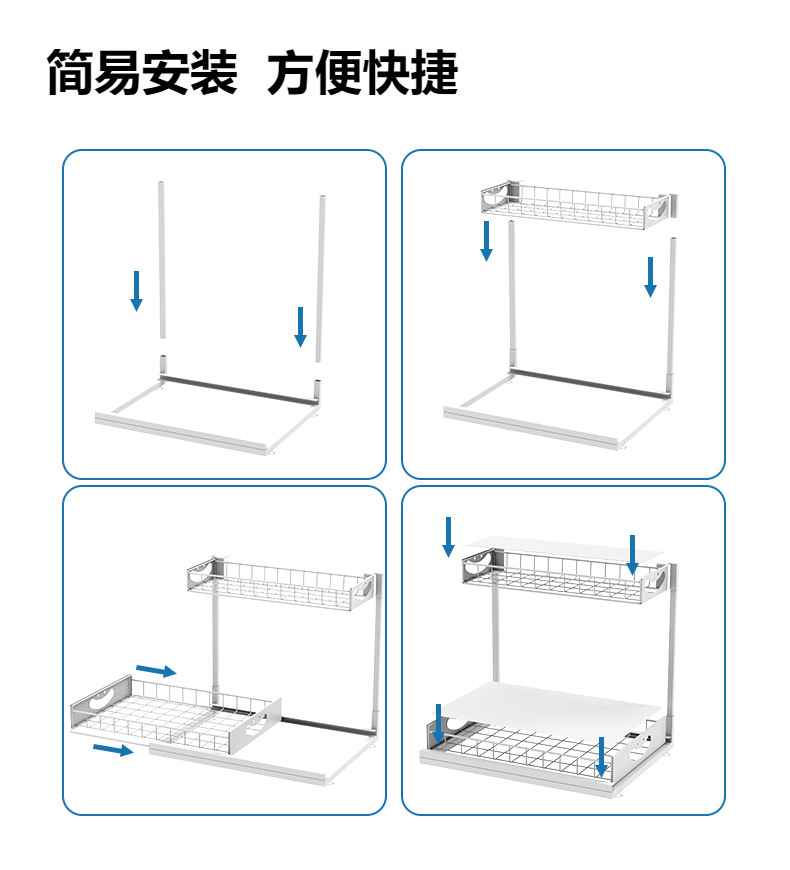 简易安装 方便快捷