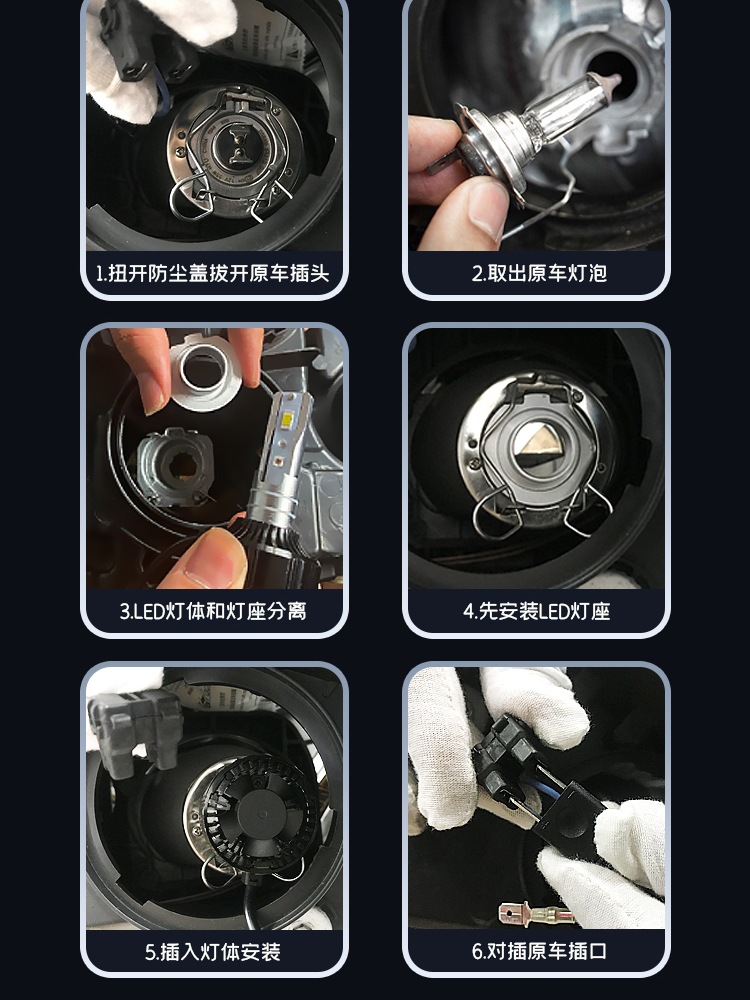 1.扭开防尘盖拔开原车插头

2.取出原车灯泡

3.LED灯体和灯座分离

4.先安装LED灯座

5.插入灯体安装

6.对插原车插口