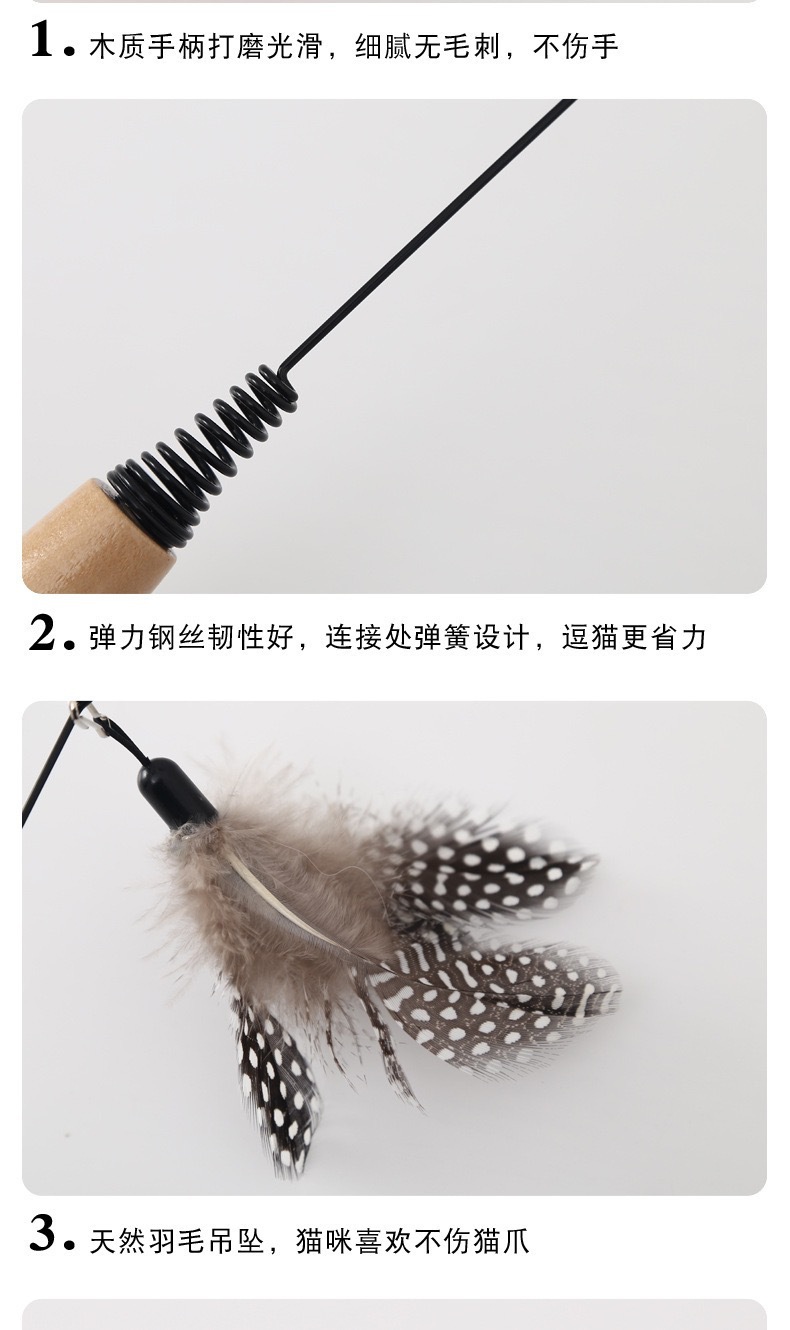 1. 木质手柄打磨光滑，细腻无毛刺，不伤手

2. 弹力钢丝韧性好，连接处弹簧设计，逗猫更省力

3. 天然羽毛吊坠，猫咪喜欢不伤猫爪