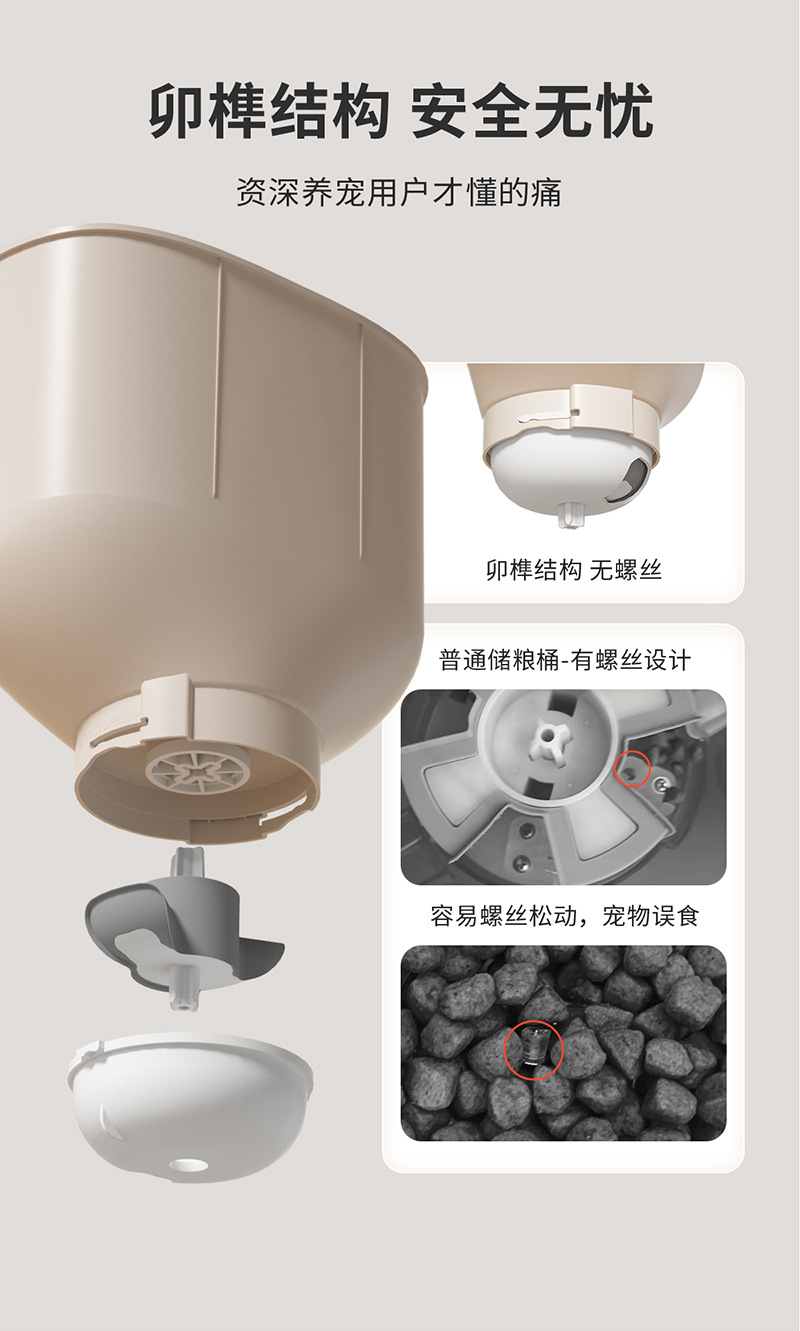 卯榫结构 安全无忧

资深养宠用户才懂的痛

卯榫结构 无螺丝

普通储粮桶-有螺丝设计

容易螺丝松动，宠物误食