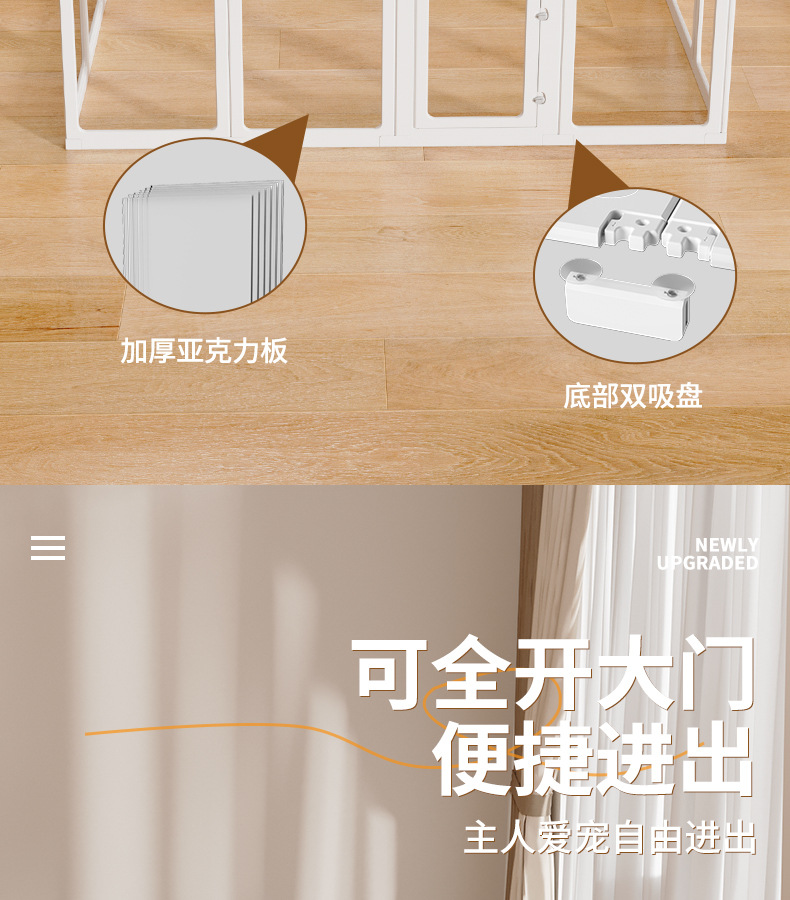 加厚亚克力板

底部双吸盘

NEWLY
UPGRADED

可全开大门
便捷进出

主人爱宠自由进出