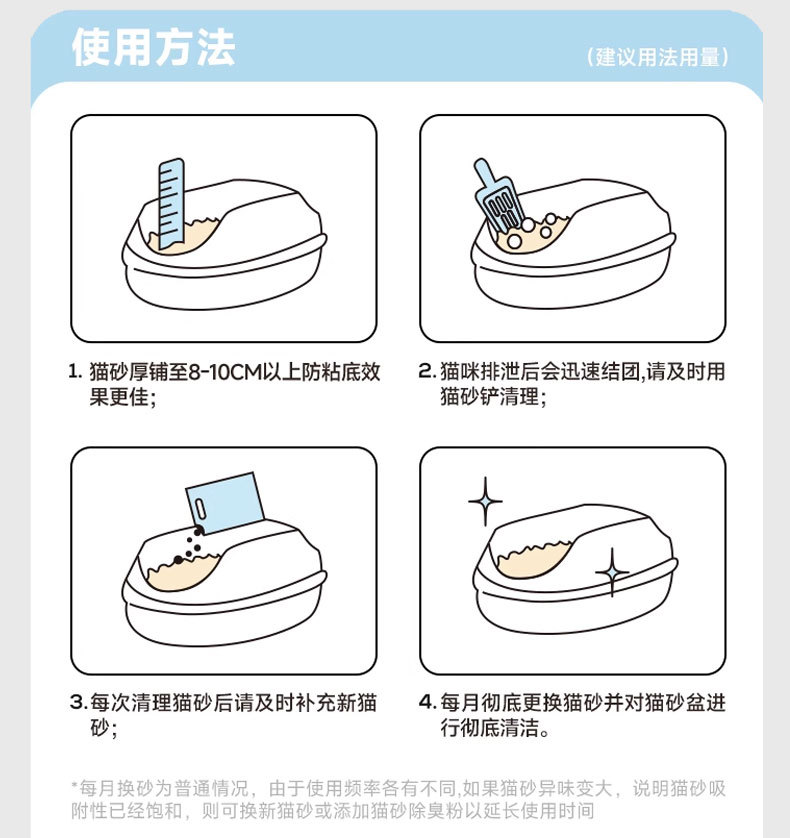 使用方法

（建议用法用量）

1. 猫砂厚铺至8-10CM以上防粘底效果更佳；

2. 猫咪排泄后会迅速结团,请及时用猫砂铲清理；

3. 每次清理猫砂后请及时补充新猫砂；

4. 每月彻底更换猫砂并对猫砂盆进行彻底清洁。

*每月换砂为普通情况，由于使用频率各有不同,如果猫砂异味变大，说明猫砂吸附性已经饱和，则可换新猫砂或添加猫砂除臭粉以延长使用时间