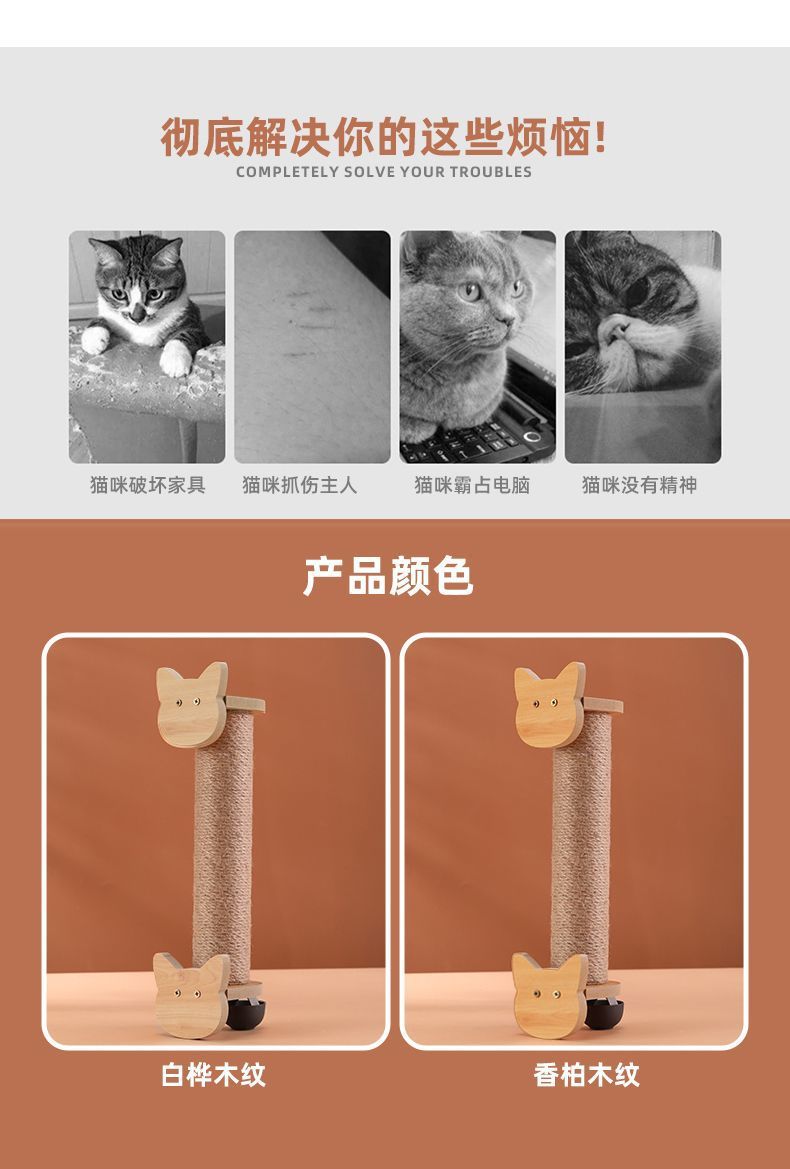 彻底解决你的这些烦恼!
COMPLETELY SOLVE YOUR TROUBLES

猫咪破坏家具
猫咪抓伤主人
猫咪霸占电脑
猫咪没有精神

产品颜色

白桦木纹
香柏木纹