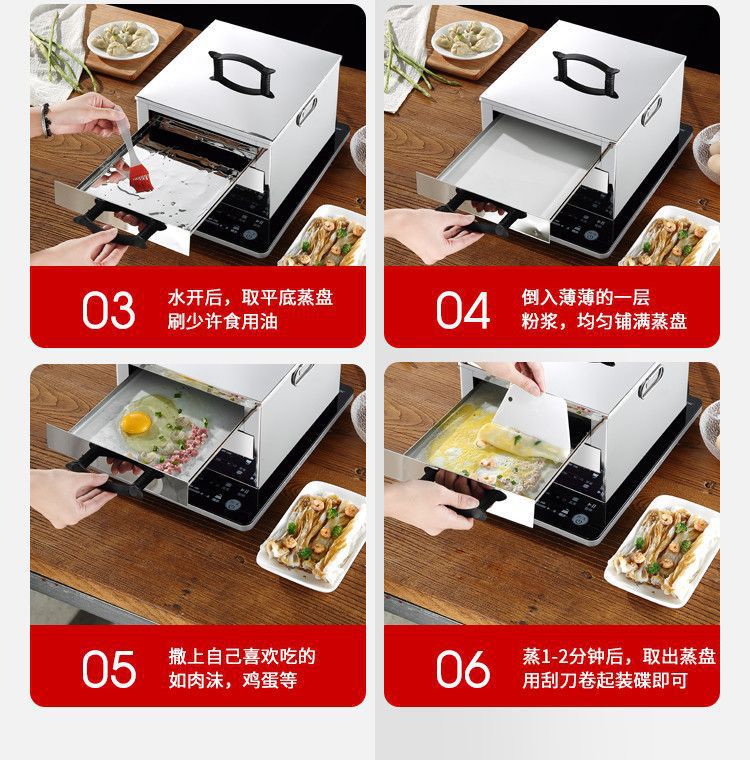 03 水开后，取平底蒸盘 刷少许食用油

04 倒入薄薄的一层 粉浆，均匀铺满蒸盘

05 撒上自己喜欢吃的 如肉沫，鸡蛋等

06 蒸1-2分钟后，取出蒸盘 用刮刀卷起装碟即可