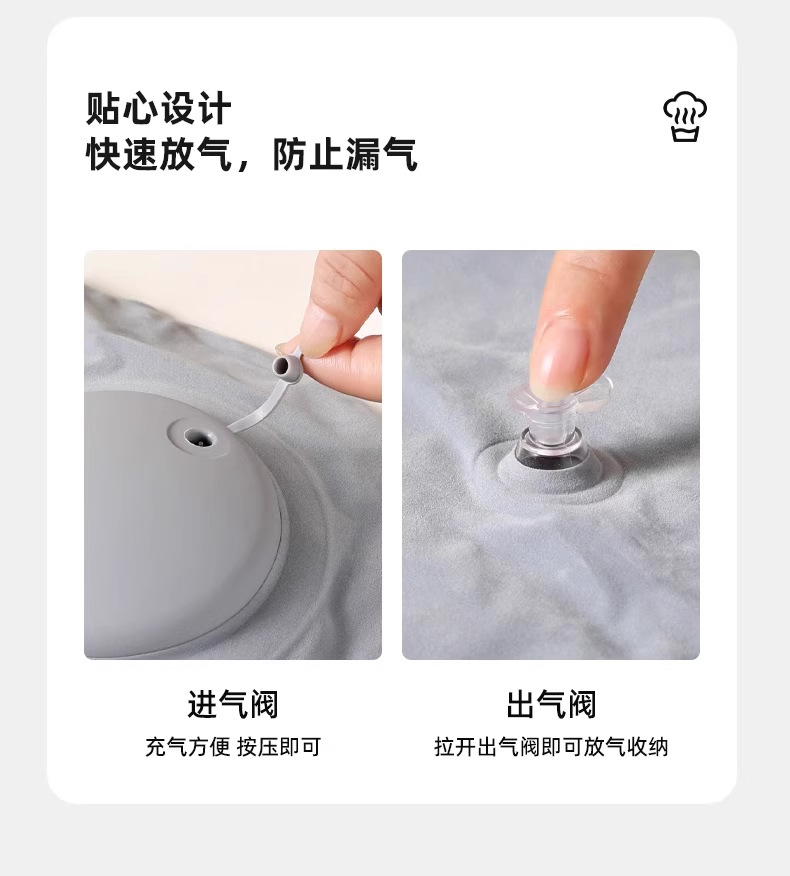 贴心设计
快速放气，防止漏气

进气阀
充气方便 按压即可

出气阀
拉开出气阀即可放气收纳