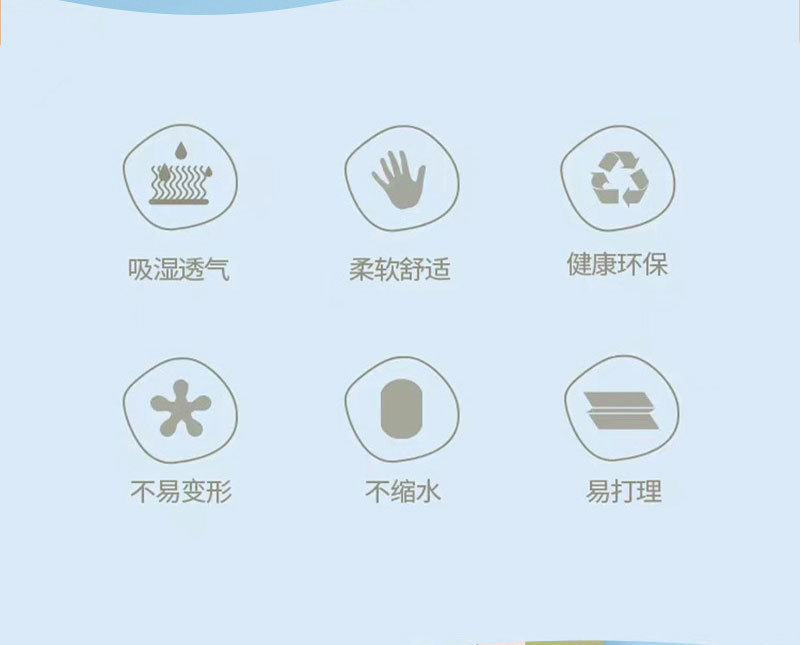 吸湿透气

柔软舒适

健康环保

不易变形

不缩水

易打理