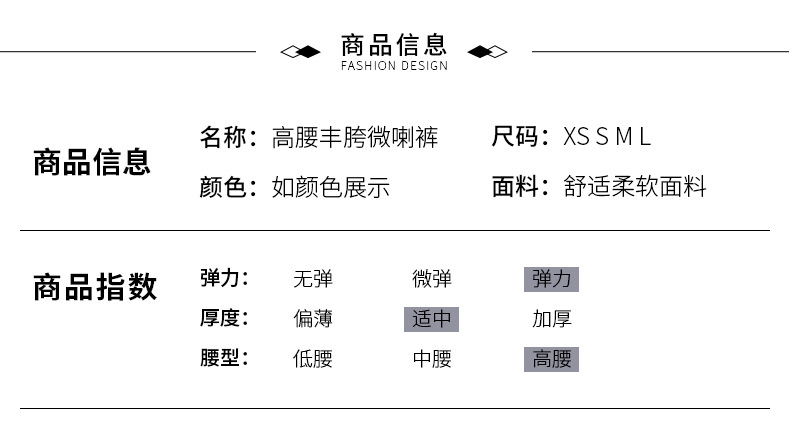 商品信息
FASHION DESIGN

商品信息

名称：高腰丰胯微喇裤
尺码：XS S M L
颜色：如颜色展示
面料：舒适柔软面料

商品指数

弹力： 无弹 微弹 弹力
厚度： 偏薄 适中 加厚
腰型： 低腰 中腰 高腰