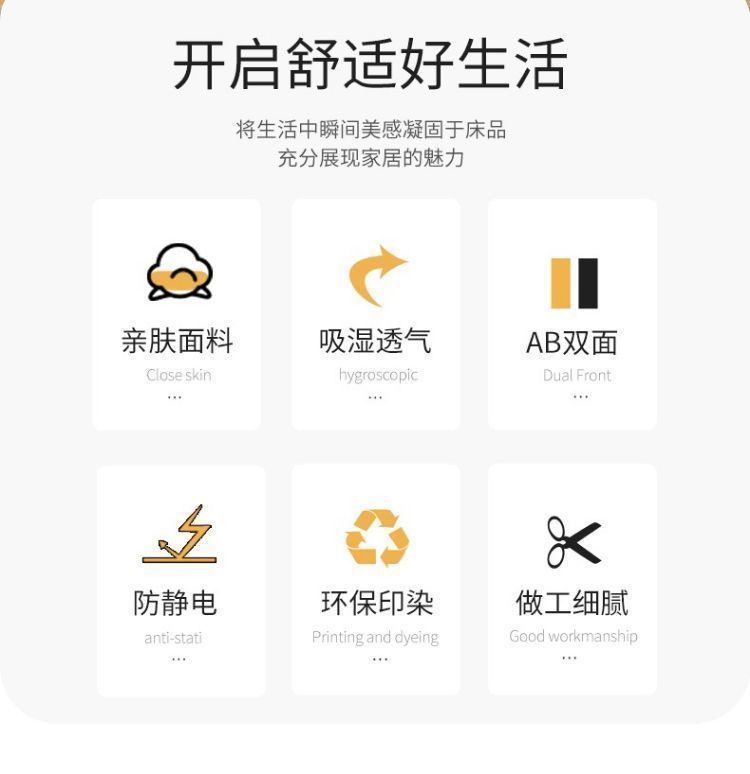 开启舒适好生活

将生活中瞬间美感凝固于床品
充分展现家居的魅力

亲肤面料
Close skin
...

吸湿透气
hygroscopic
...

AB双面
Dual Front
...

防静电
anti-stati
...

环保印染
Printing and dyeing
...

做工细腻
Good workmanship
...