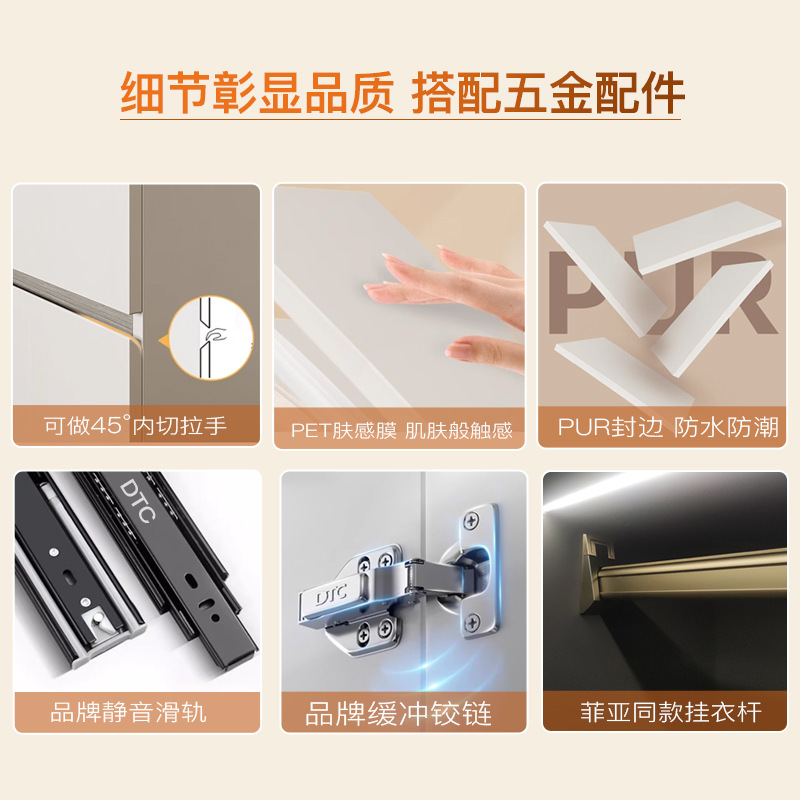 细节彰显品质 搭配五金配件

可做45°内切拉手

PET肤感膜 肌肤般触感

PUR

PUR封边 防水防潮

DTC

品牌静音滑轨

DTC

品牌缓冲铰链

菲亚同款挂衣杆