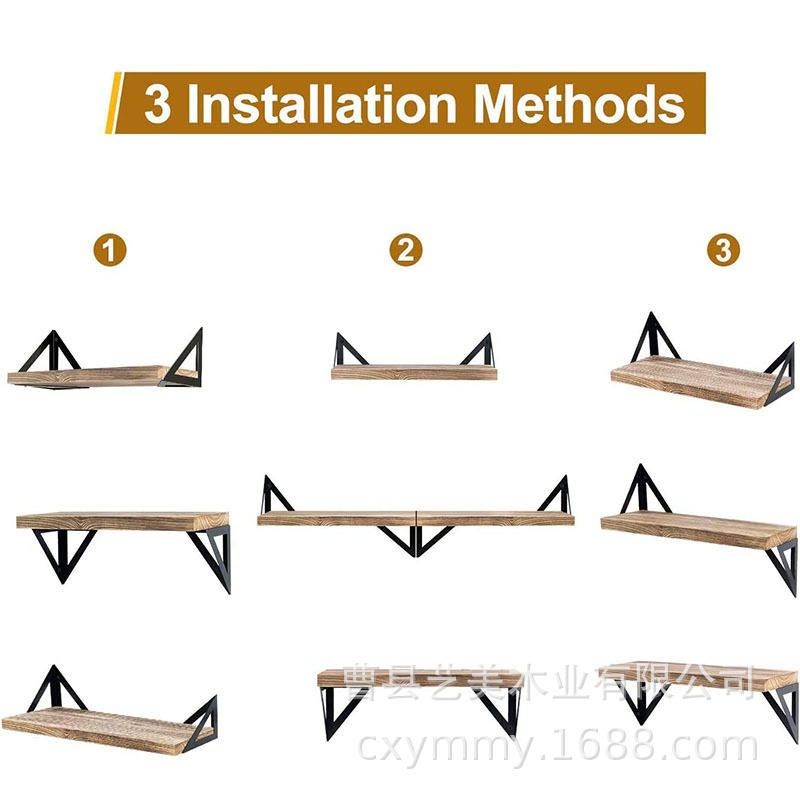 3 Installation Methods

1

2

3

曹县艺美木业有限公司
cxymmy.1688.com