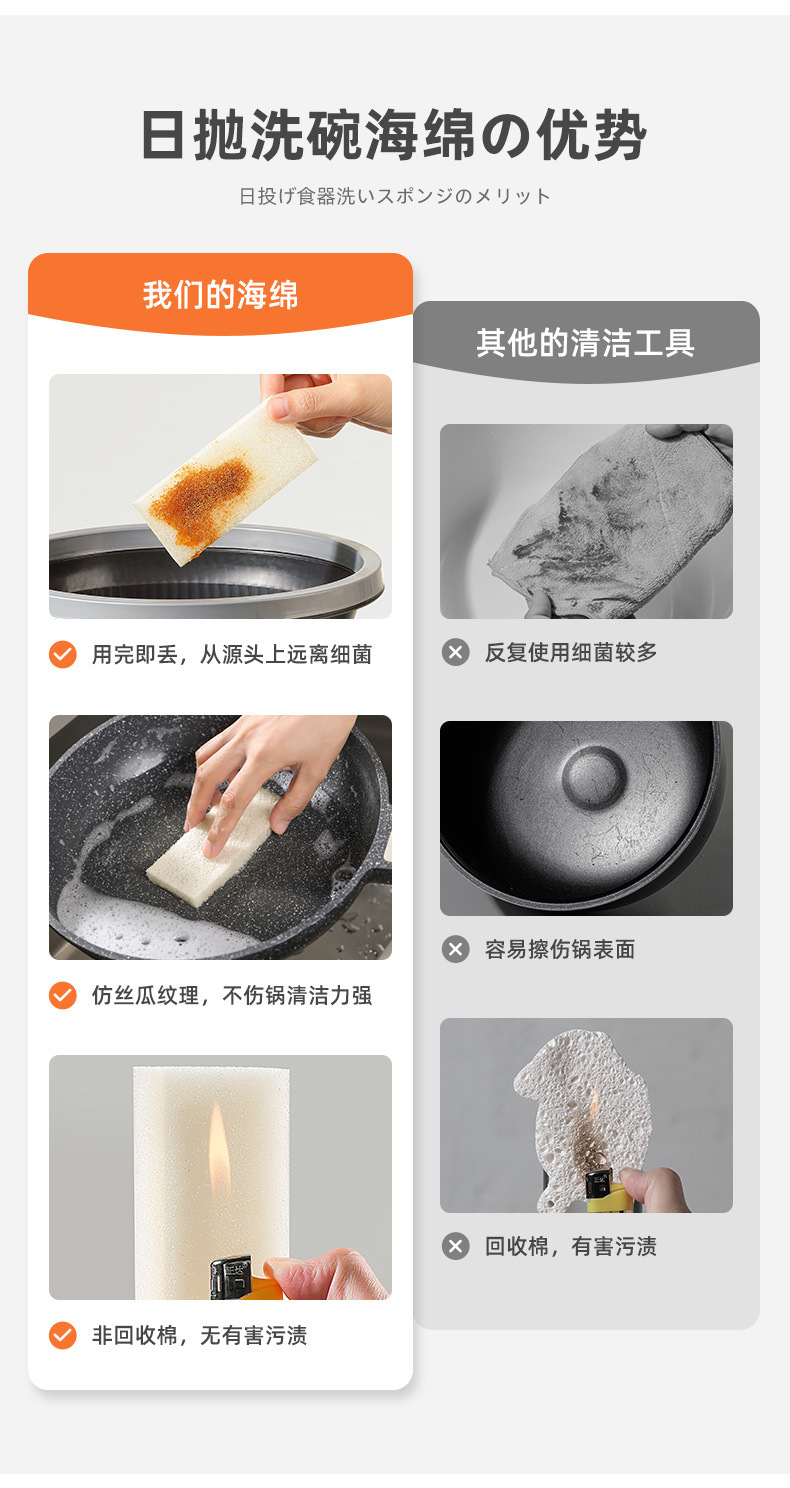 日抛洗碗海绵の优势

日投げ食器洗いスポンジのメリット

我们的海绵

用完即丢，从源头上远离细菌

仿丝瓜纹理，不伤锅清洁力强

非回收棉，无有害污渍

其他的清洁工具

反复使用细菌较多

容易擦伤锅表面

回收棉，有害污渍