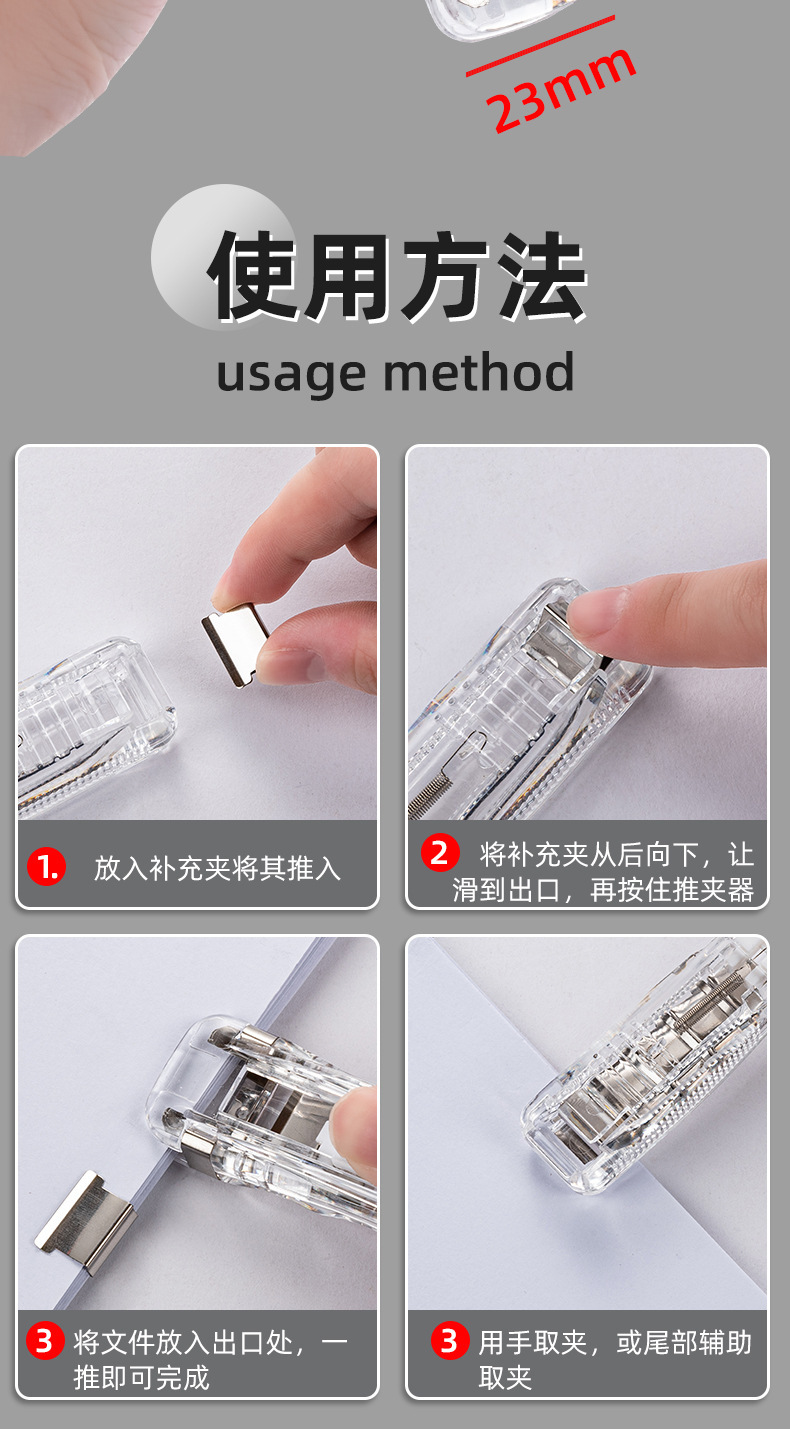 23mm

使用方法

usage method

1. 放入补充夹将其推入

2 将补充夹从后向下，让滑到出口，再按住推夹器

3 将文件放入出口处，一推即可完成

3 用手取夹，或尾部辅助取夹