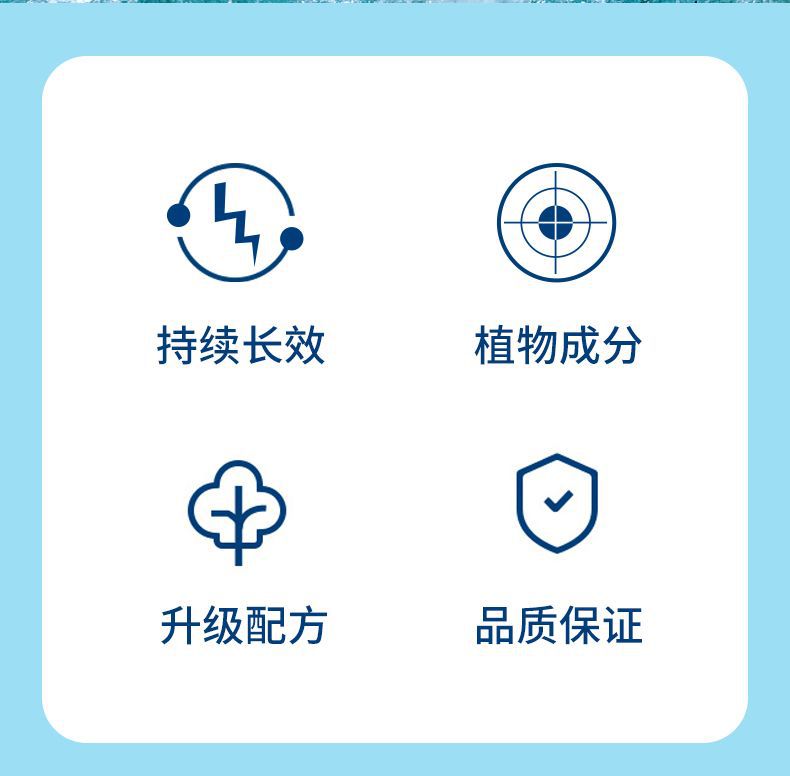 持续长效

植物成分

升级配方

品质保证