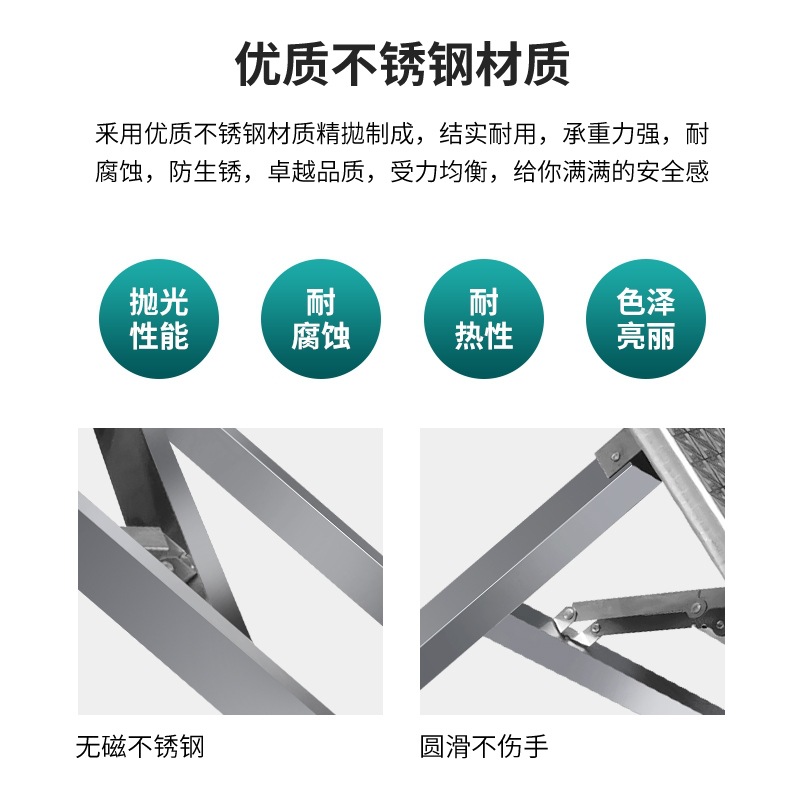 优质不锈钢材质

采用优质不锈钢材质精抛制成，结实耐用，承重力强，耐腐蚀，防生锈，卓越品质，受力均衡，给你满满的安全感

抛光性能

耐腐蚀

耐热性

色泽亮丽

无磁不锈钢

圆滑不伤手