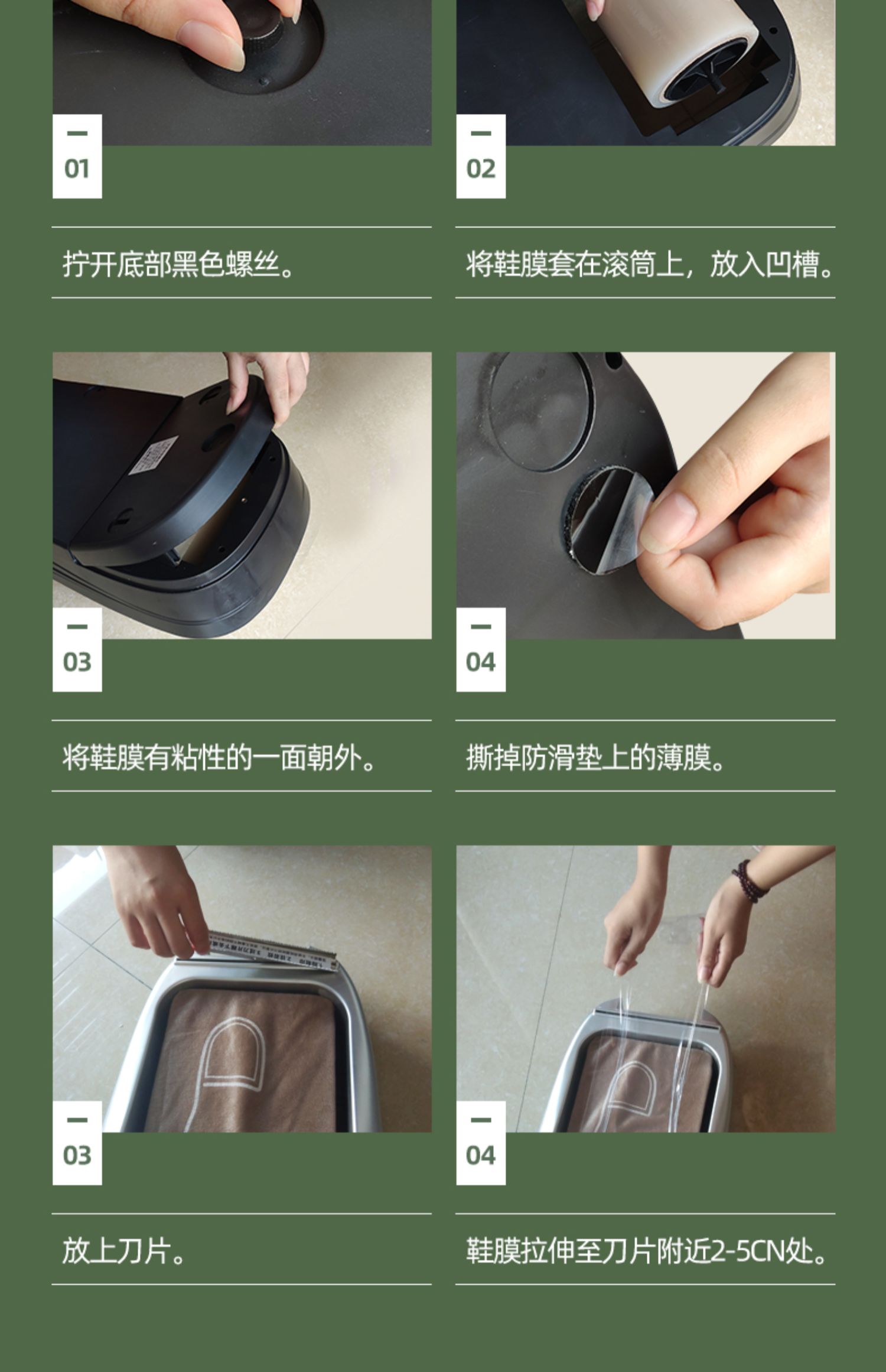 01

拧开底部黑色螺丝。

02

将鞋膜套在滚筒上，放入凹槽。

03

将鞋膜有粘性的一面朝外。

04

撕掉防滑垫上的薄膜。

03

放上刀片。

04

鞋膜拉伸至刀片附近2-5CN处。