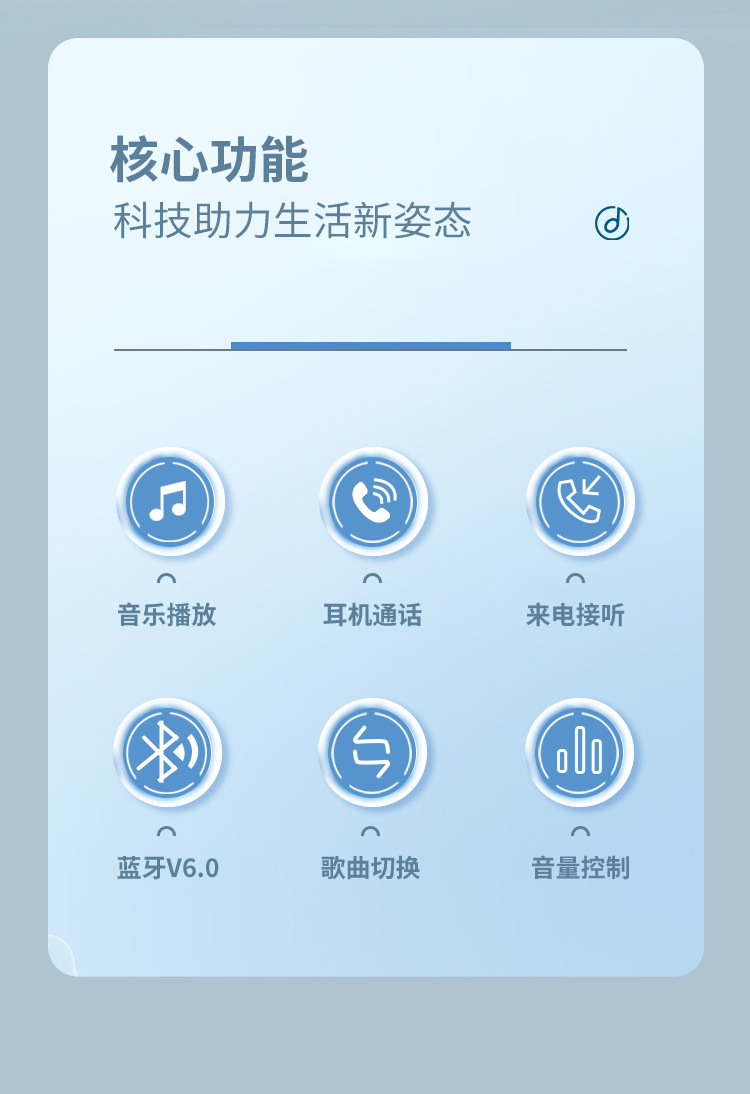 核心功能
科技助力生活新姿态

音乐播放

耳机通话

来电接听

蓝牙V6.0

歌曲切换

音量控制