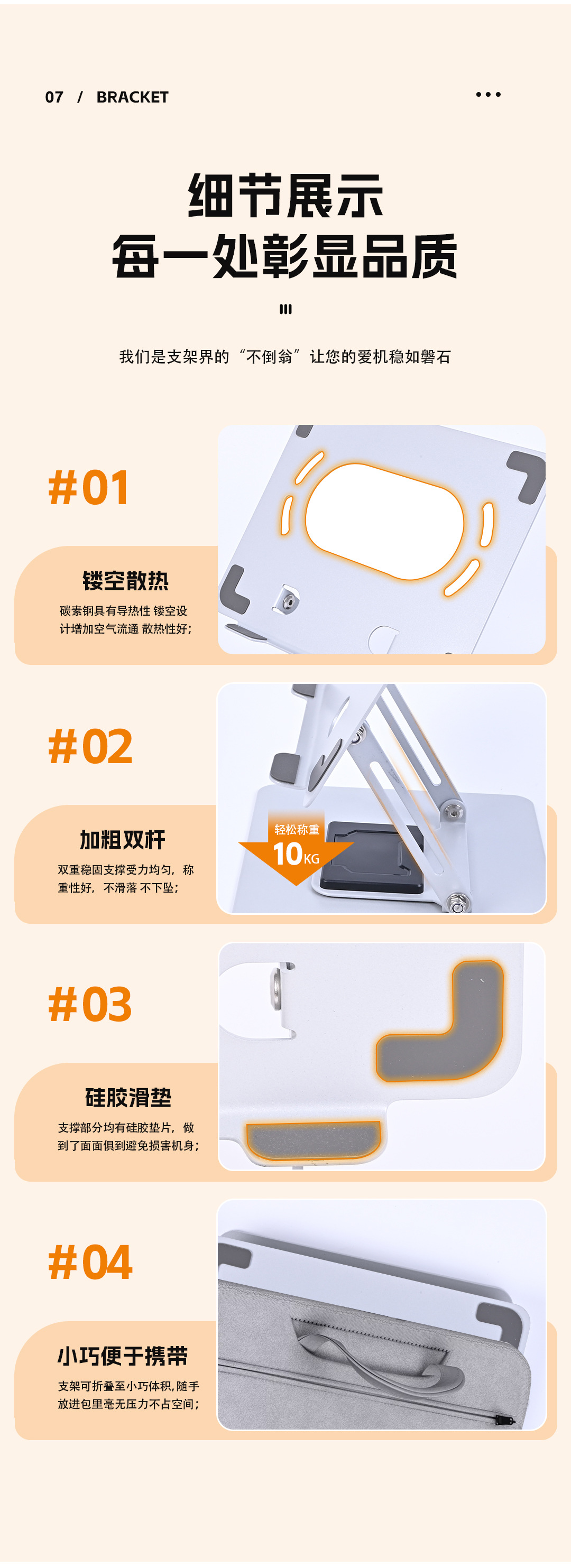 07 / BRACKET

细节展示
每一处彰显品质

我们是支架界的“不倒翁”让您的爱机稳如磐石

#01

镂空散热

碳素钢具有导热性 镂空设计增加空气流通 散热性好;

#02

加粗双杆

双重稳固支撑受力均匀，称重性好，不滑落 不下坠;

轻松称重
10KG

#03

硅胶滑垫

支撑部分均有硅胶垫片，做到了面面俱到避免损害机身;

#04

小巧便于携带

支架可折叠至小巧体积，随手放进包里毫无压力不占空间;