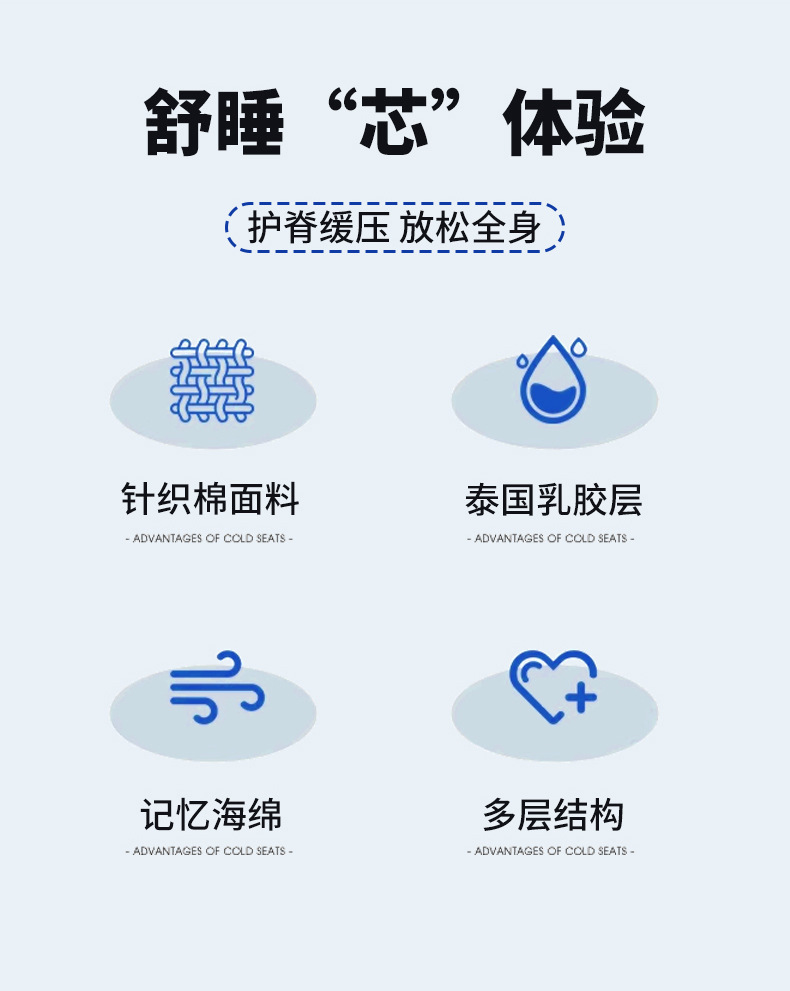 舒睡“芯”体验

护脊缓压 放松全身

针织棉面料

- ADVANTAGES OF COLD SEATS -

泰国乳胶层

- ADVANTAGES OF COLD SEATS -

记忆海绵

- ADVANTAGES OF COLD SEATS -

多层结构

- ADVANTAGES OF COLD SEATS -