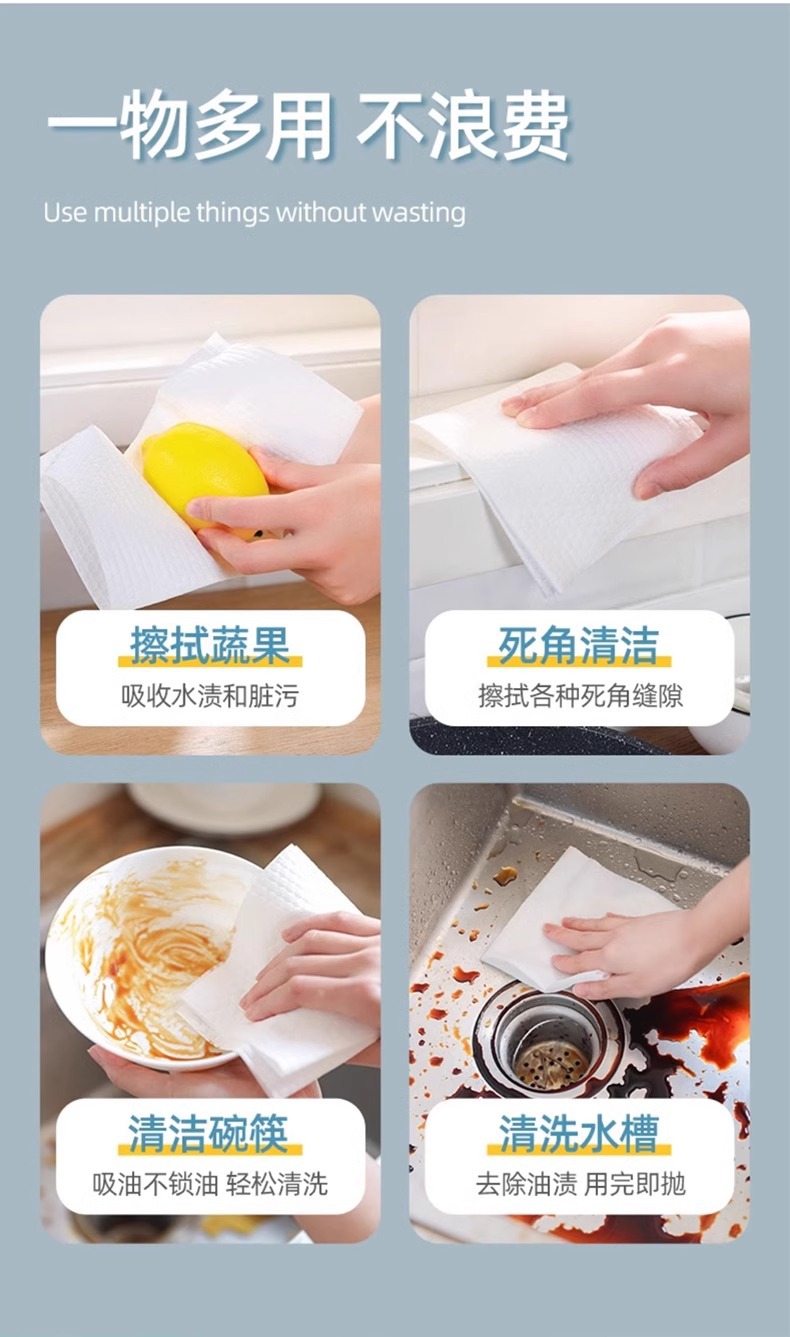 一物多用 不浪费

Use multiple things without wasting

擦拭蔬果

吸收水渍和脏污

死角清洁

擦拭各种死角缝隙

清洁碗筷

吸油不锁油 轻松清洗

清洗水槽

去除油渍 用完即抛