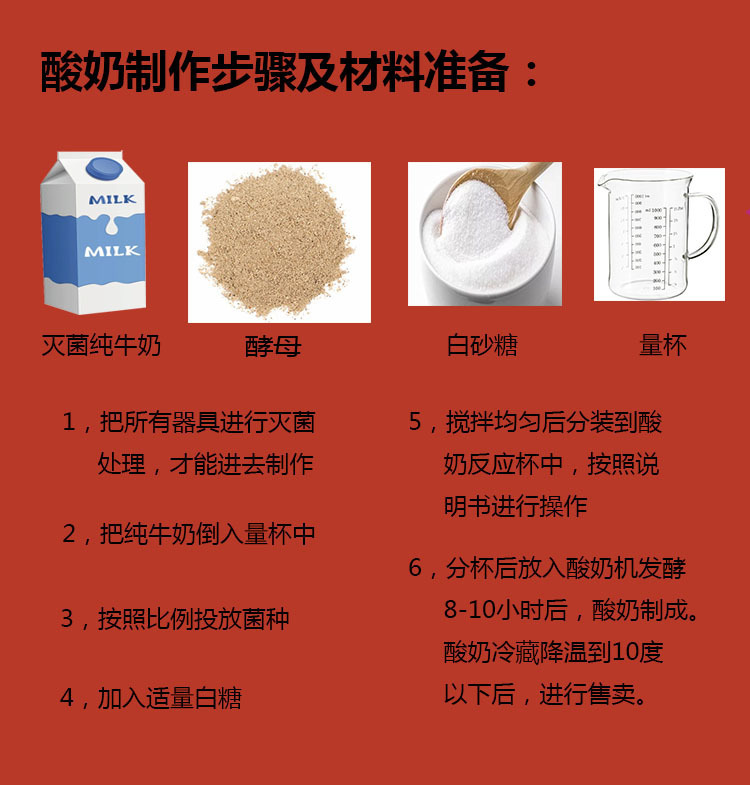 酸奶制作步骤及材料准备：

MILK
MILK

灭菌纯牛奶

酵母

白砂糖

量杯

1，把所有器具进行灭菌处理，才能进去制作

2，把纯牛奶倒入量杯中

3，按照比例投放菌种

4，加入适量白糖

5，搅拌均匀后分装到酸奶反应杯中，按照说明书进行操作

6，分杯后放入酸奶机发酵8-10小时后，酸奶制成。酸奶冷藏降温到10度以下后，进行售卖。