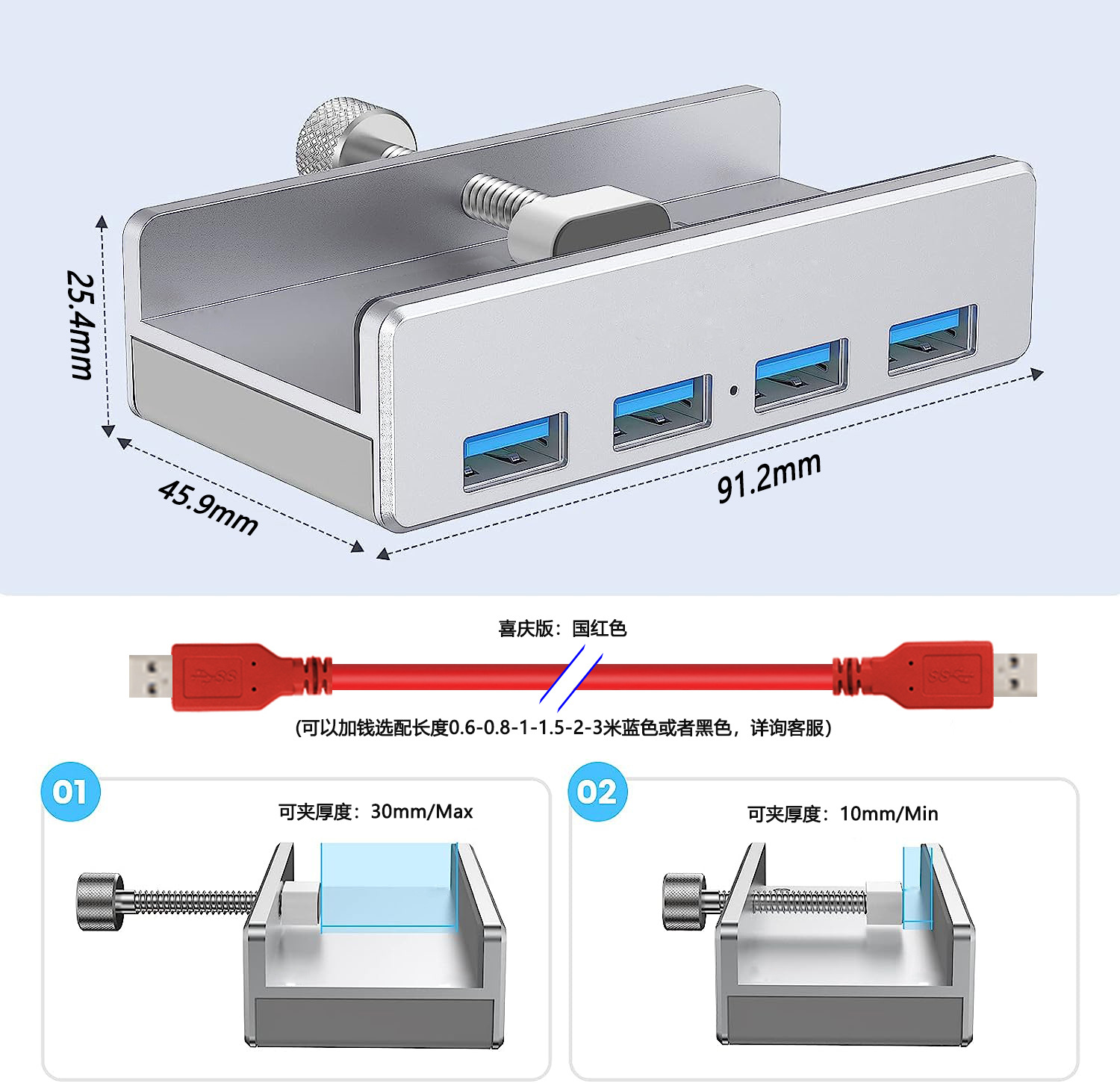 25.4mm

45.9mm

91.2mm

喜庆版：国红色

(可以加钱选配长度0.6-0.8-1-1.5-2-3米蓝色或者黑色，详询客服)

01

可夹厚度：30mm/Max

02

可夹厚度：10mm/Min