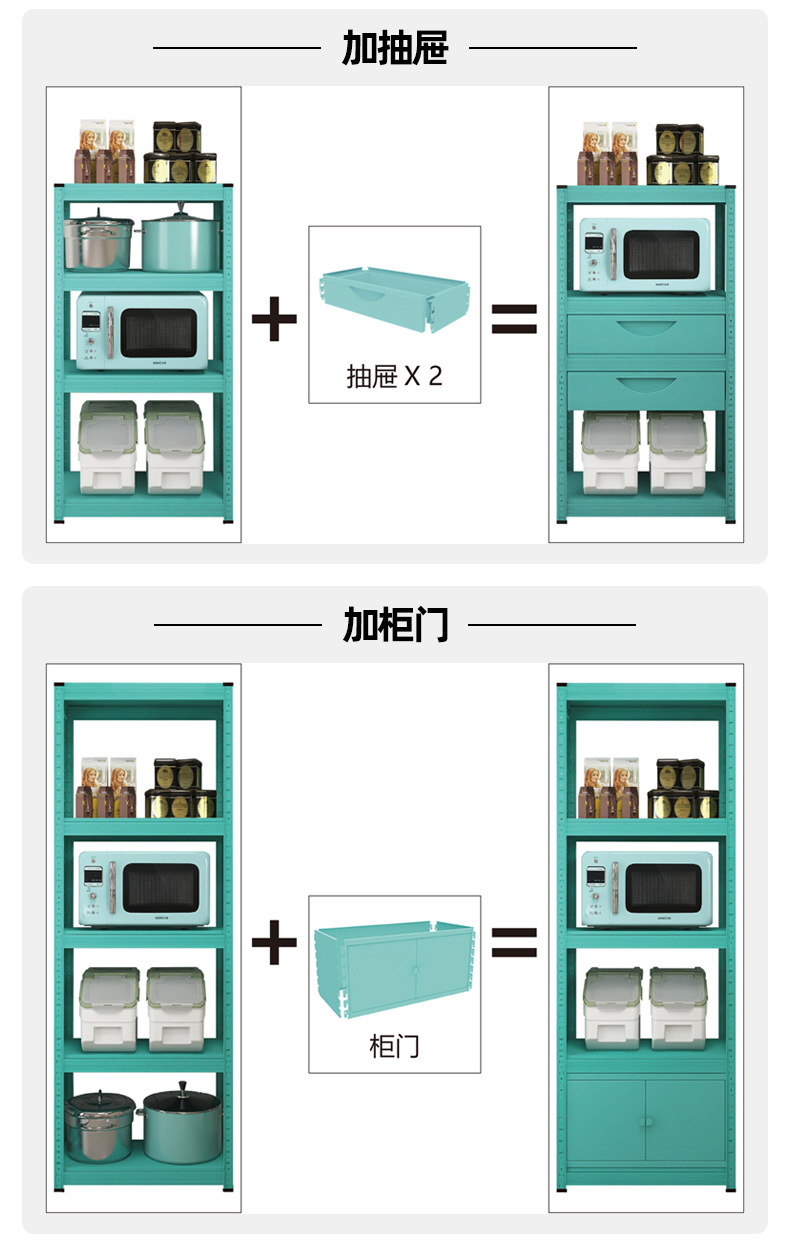 加抽屉

+

抽屉 X 2

=

加柜门

+

柜门

=