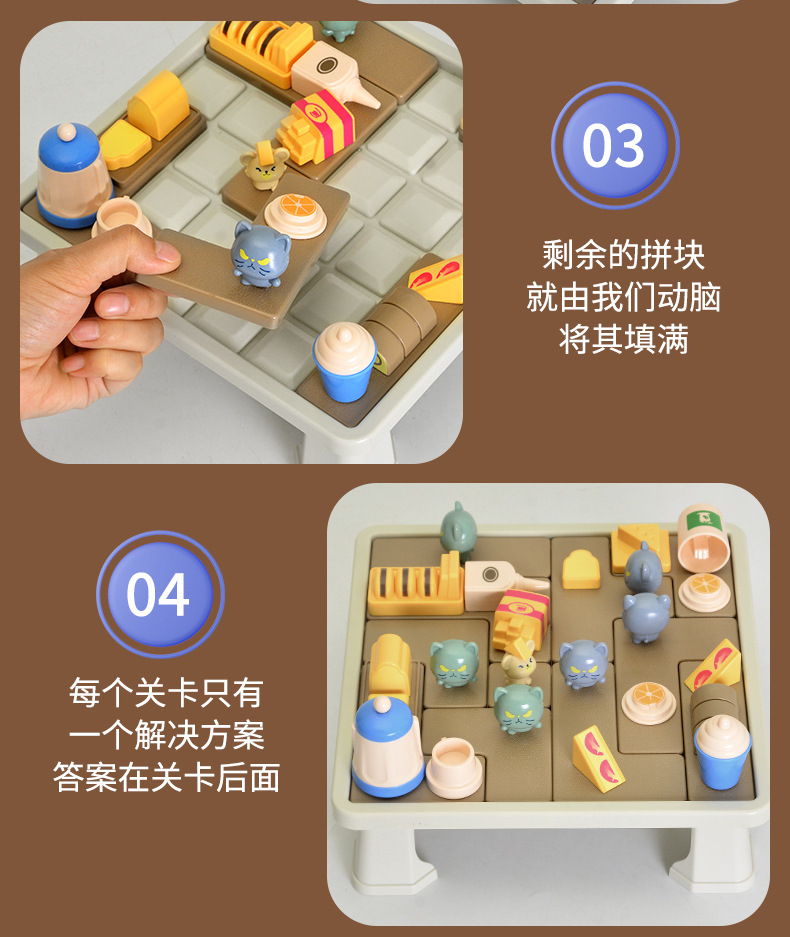 03

剩余的拼块
就由我们动脑
将其填满

04

每个关卡只有
一个解决方案
答案在关卡后面