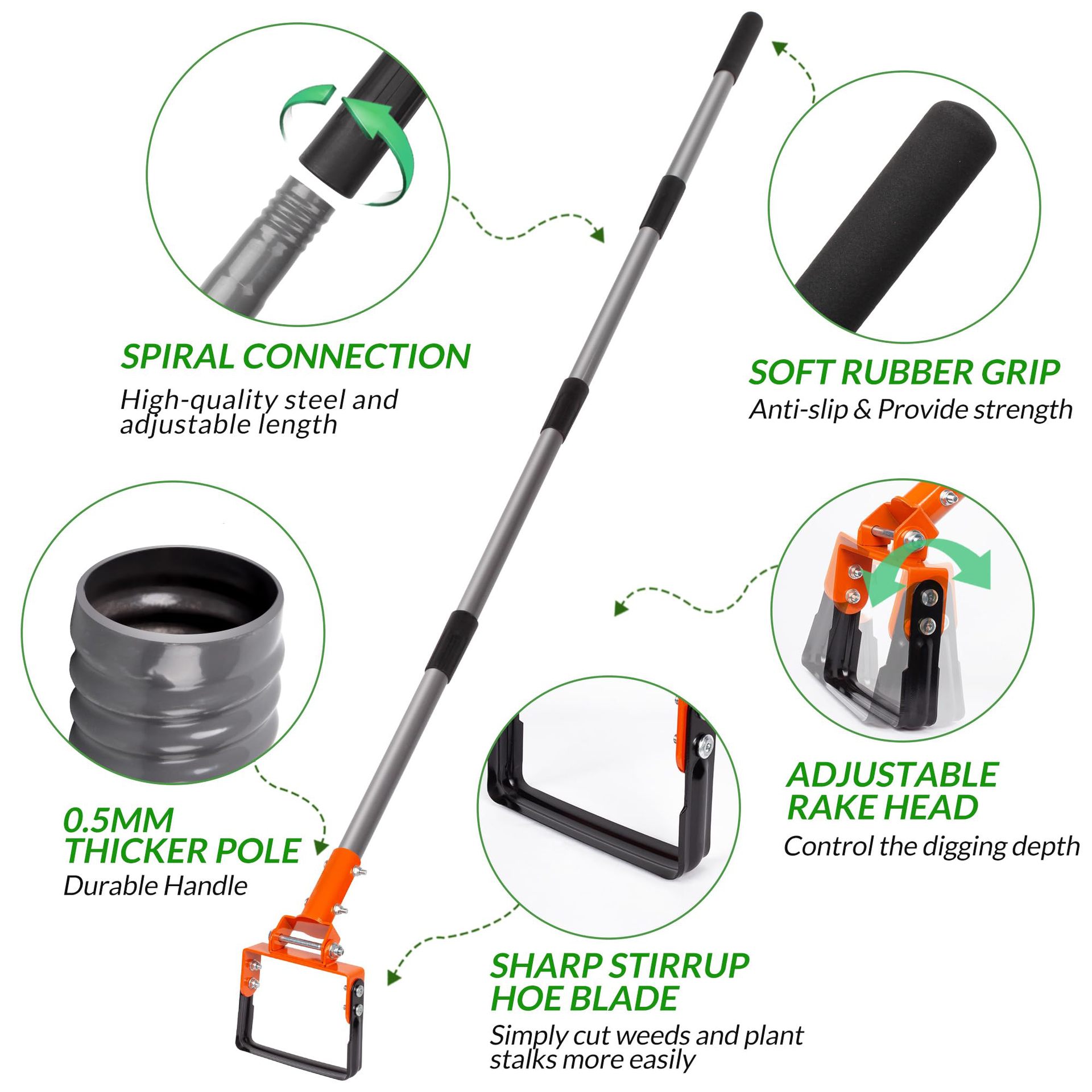 SPIRAL CONNECTION
High-quality steel and adjustable length

SOFT RUBBER GRIP
Anti-slip & Provide strength

0.5MM THICKER POLE
Durable Handle

ADJUSTABLE RAKE HEAD
Control the digging depth

SHARP STIRRUP HOE BLADE
Simply cut weeds and plant stalks more easily