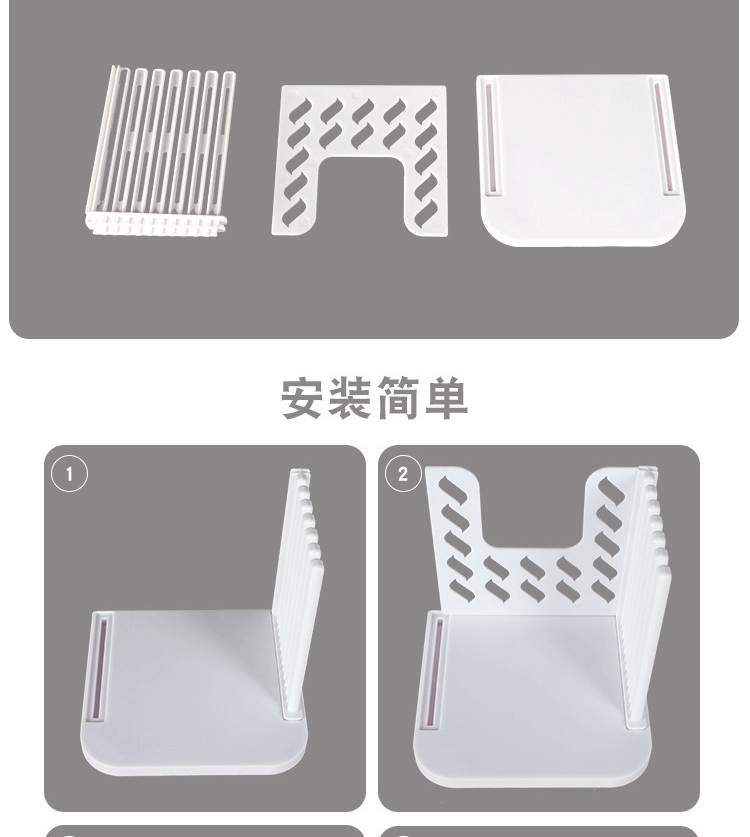 安装简单

1

2