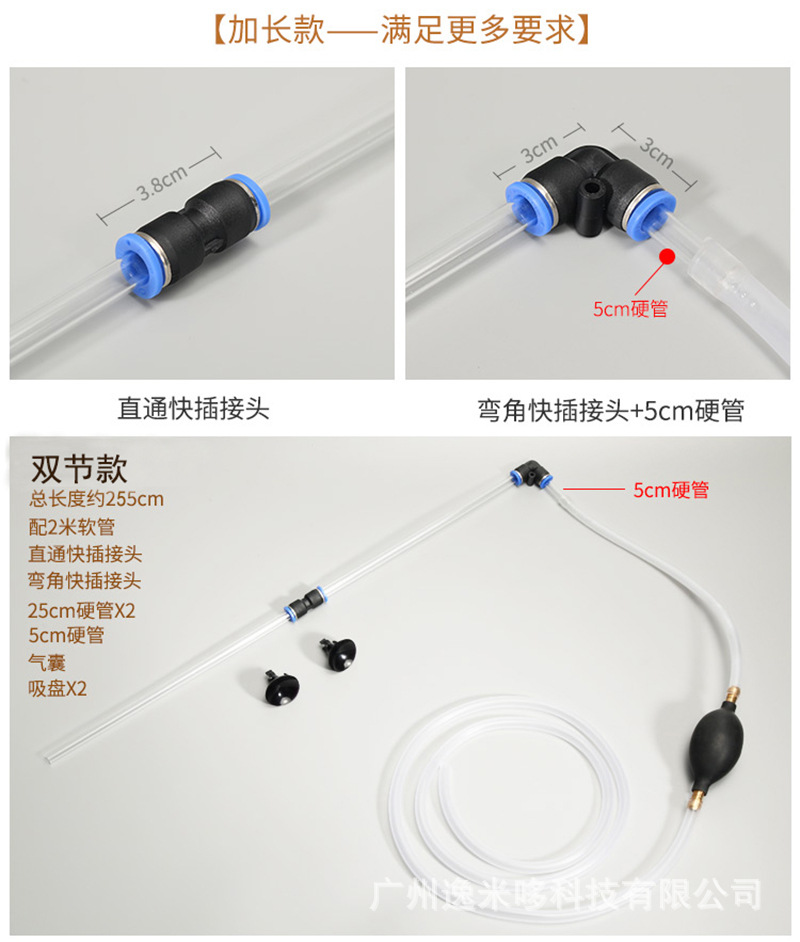 【加长款——满足更多要求】

3.8cm

3cm

3cm

5cm硬管

直通快插接头

弯角快插接头+5cm硬管

双节款
总长度约255cm
配2米软管
直通快插接头
弯角快插接头
25cm硬管X2
5cm硬管
气囊
吸盘X2

5cm硬管

广州逸米哆科技有限公司