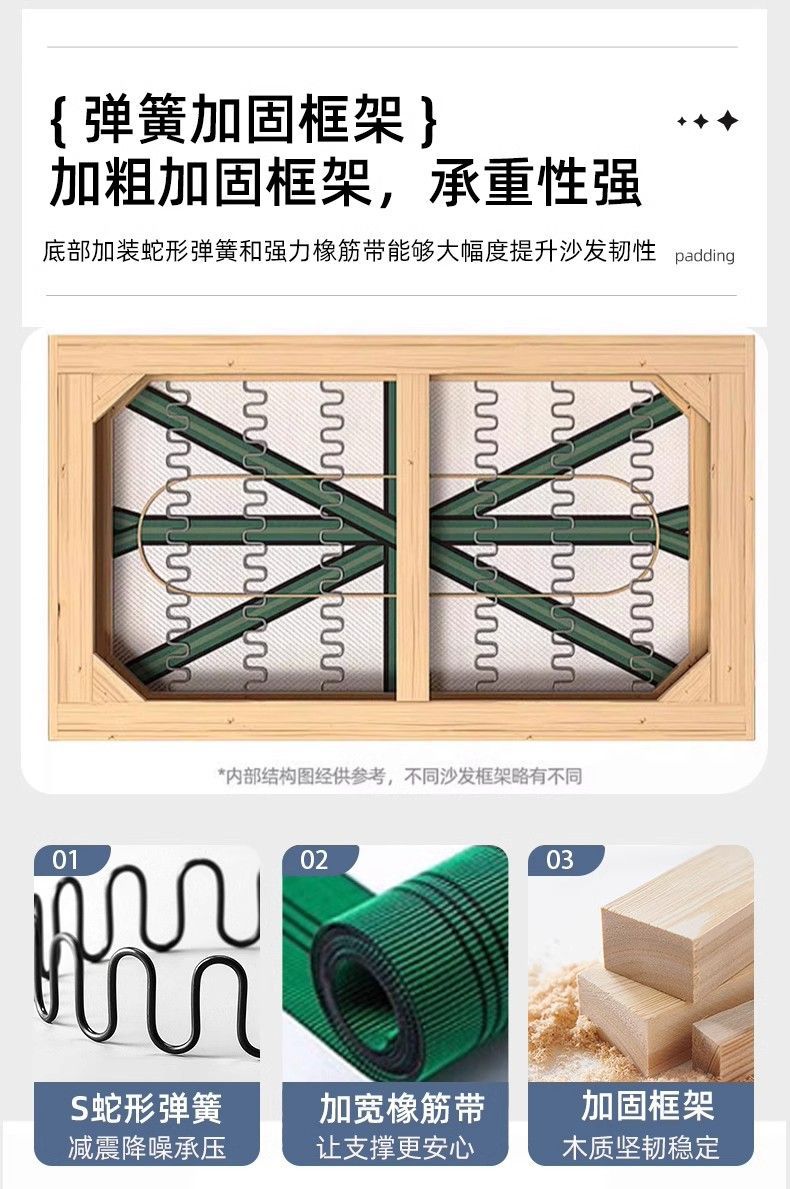 { 弹簧加固框架 }

加粗加固框架，承重性强

底部加装蛇形弹簧和强力橡筋带能够大幅度提升沙发韧性 padding

*内部结构图经供参考，不同沙发框架略有不同

01

S蛇形弹簧

减震降噪承压

02

加宽橡筋带

让支撑更安心

03

加固框架

木质坚韧稳定