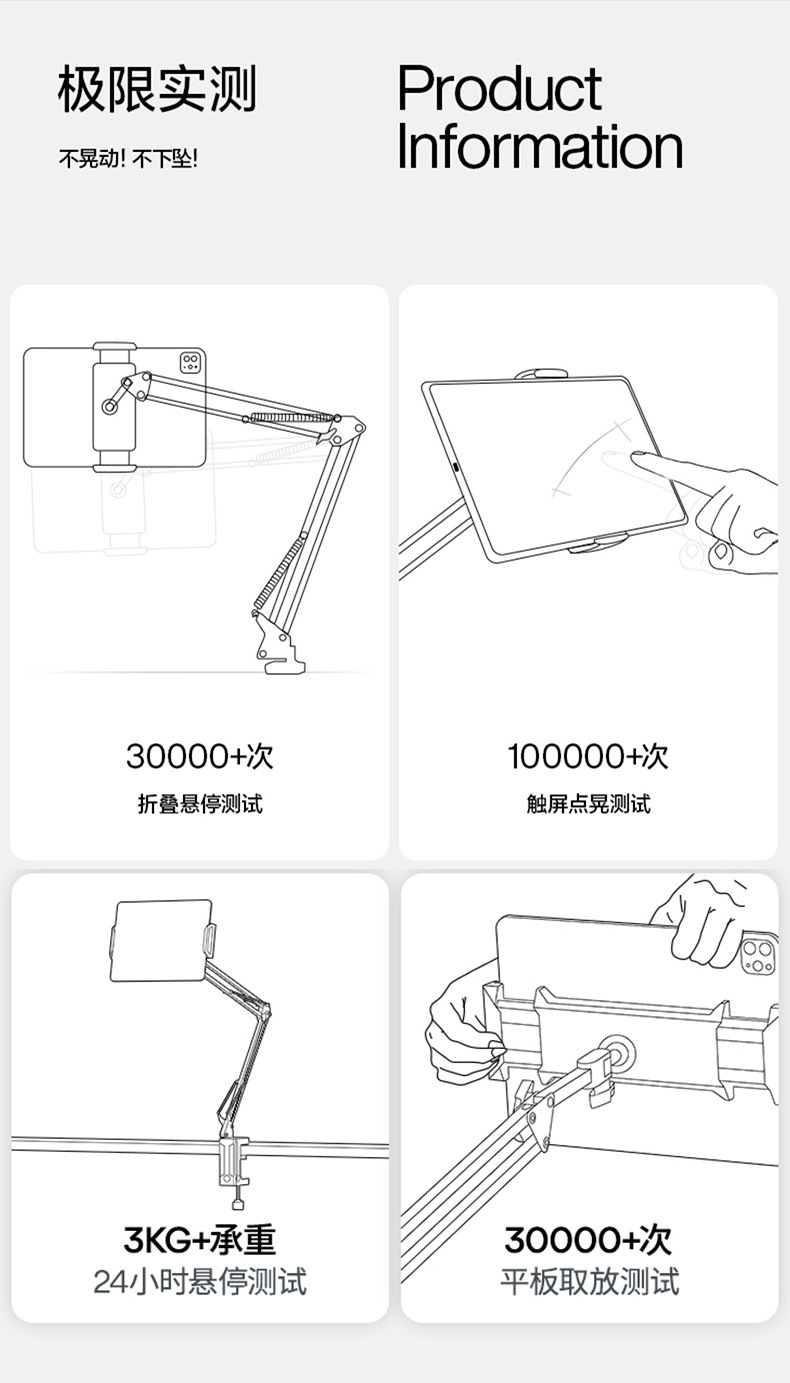 极限实测

不晃动! 不下坠!

Product Information

30000+次
折叠悬停测试

100000+次
触屏点晃测试

3KG+承重
24小时悬停测试

30000+次
平板取放测试