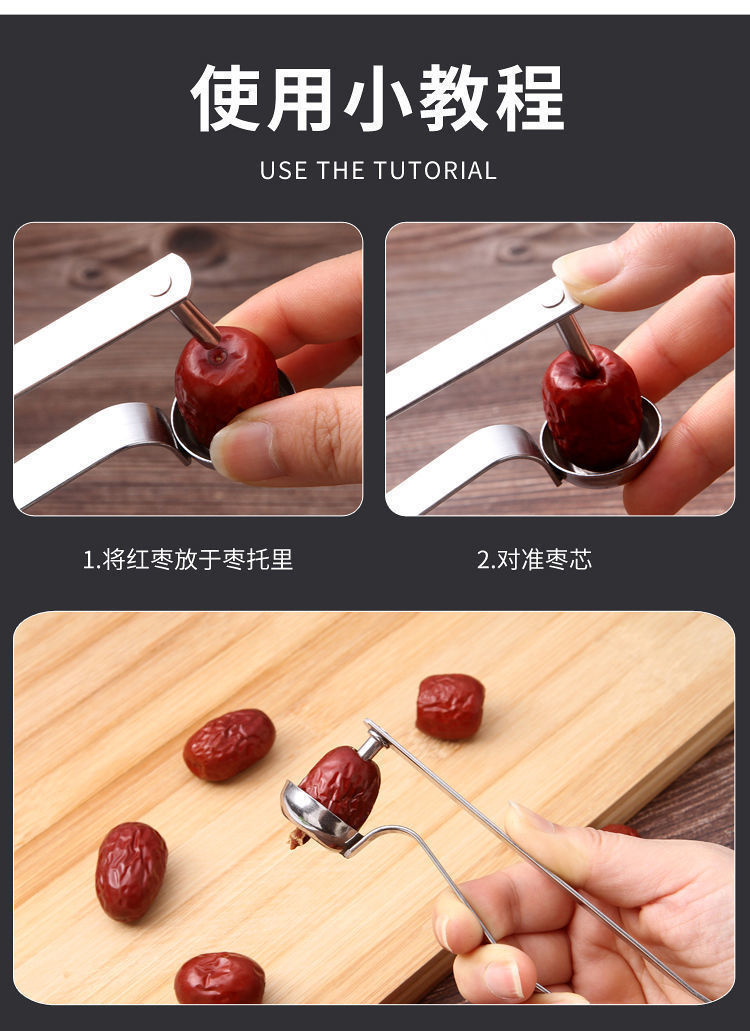 使用小教程

USE THE TUTORIAL

1.将红枣放于枣托里

2.对准枣芯