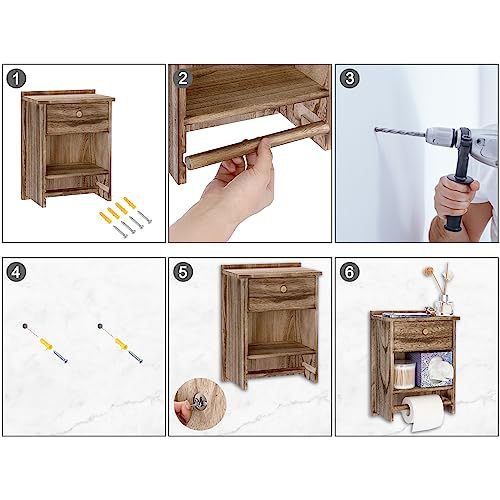 1
2
3
4
5
6