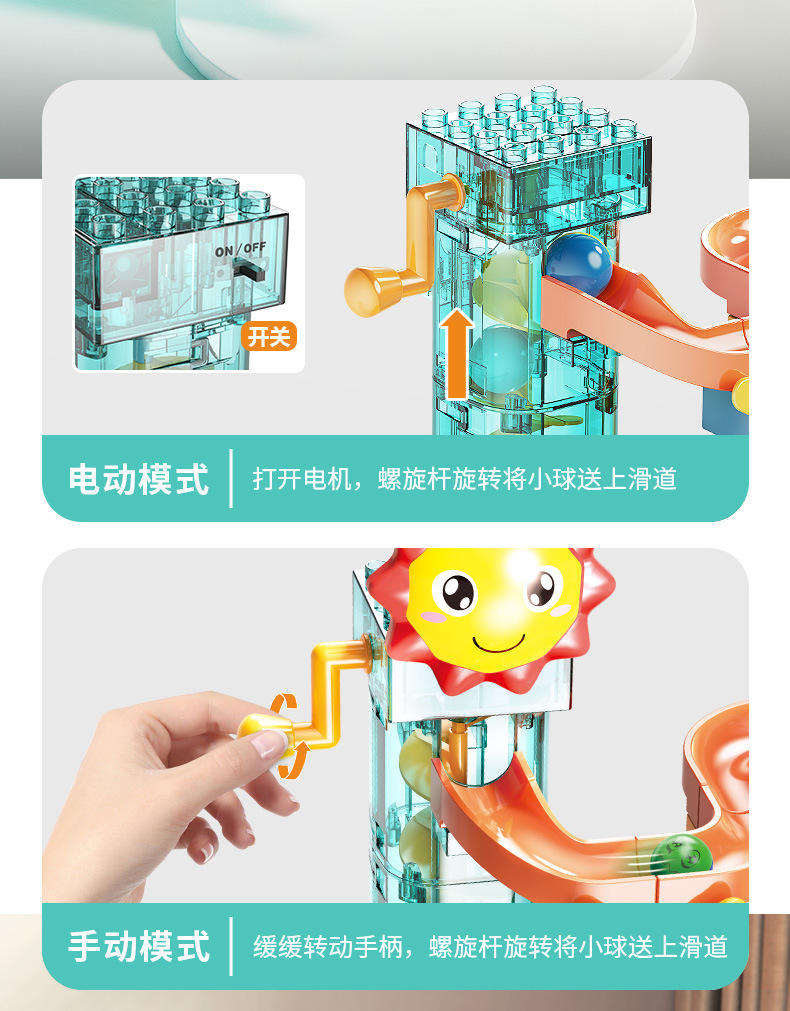 ON/OFF

开关

电动模式 打开电机，螺旋杆旋转将小球送上滑道

手动模式 缓缓转动手柄，螺旋杆旋转将小球送上滑道