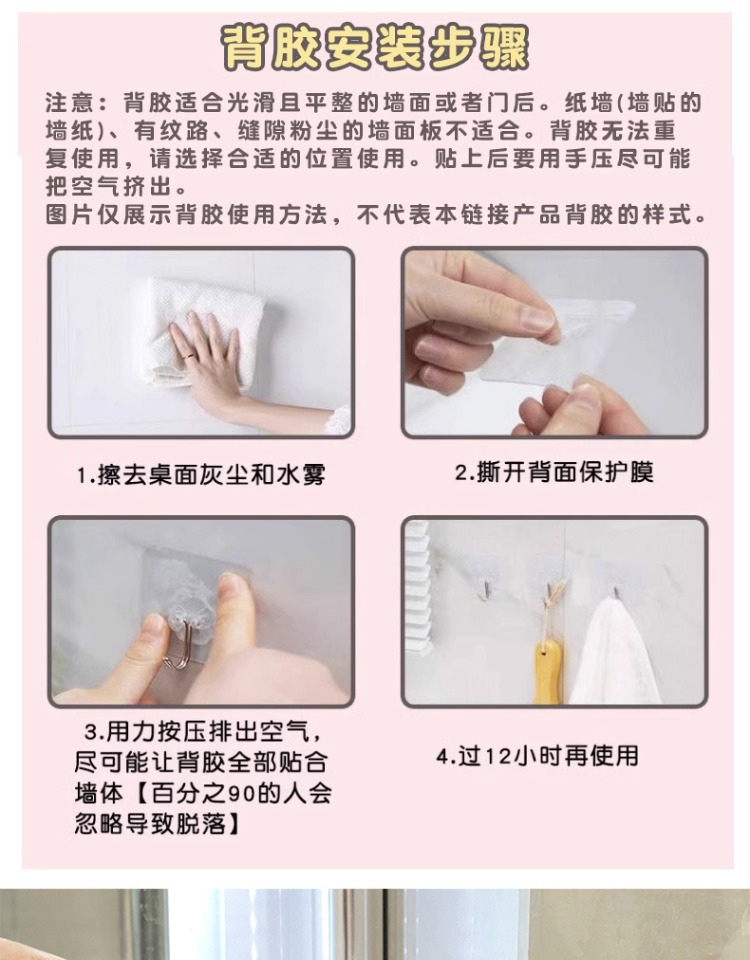 背胶安装步骤

注意：背胶适合光滑且平整的墙面或者门后。纸墙(墙贴的墙纸)、有纹路、缝隙粉尘的墙面板不适合。背胶无法重复使用，请选择合适的位置使用。贴上后要用手压尽可能把空气挤出。
图片仅展示背胶使用方法，不代表本链接产品背胶的样式。

1.擦去桌面灰尘和水雾

2.撕开背面保护膜

3.用力按压排出空气，尽可能让背胶全部贴合墙体【百分之90的人会忽略导致脱落】

4.过12小时再使用