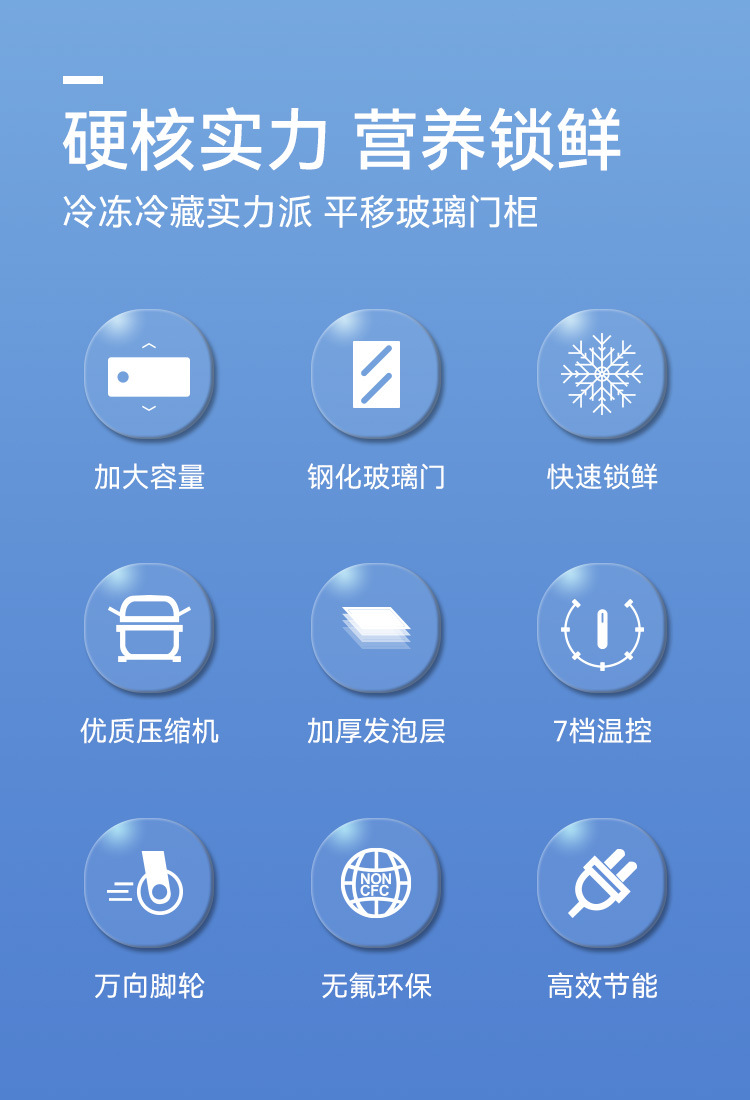 硬核实力 营养锁鲜

冷冻冷藏实力派 平移玻璃门柜

加大容量

钢化玻璃门

快速锁鲜

优质压缩机

加厚发泡层

7档温控

万向脚轮

NON CFC

无氟环保

高效节能