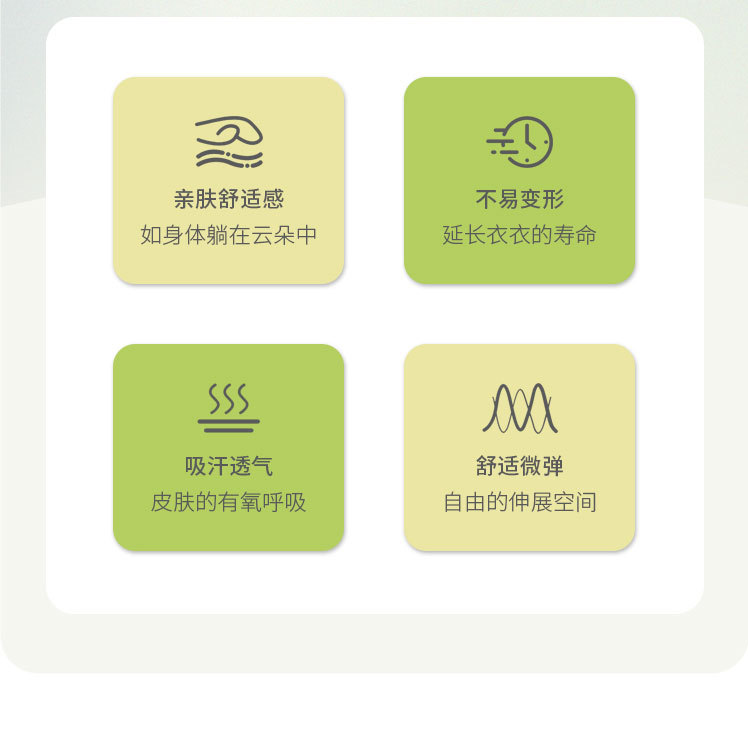 亲肤舒适感
如身体躺在云朵中

不易变形
延长衣衣的寿命

吸汗透气
皮肤的有氧呼吸

舒适微弹
自由的伸展空间