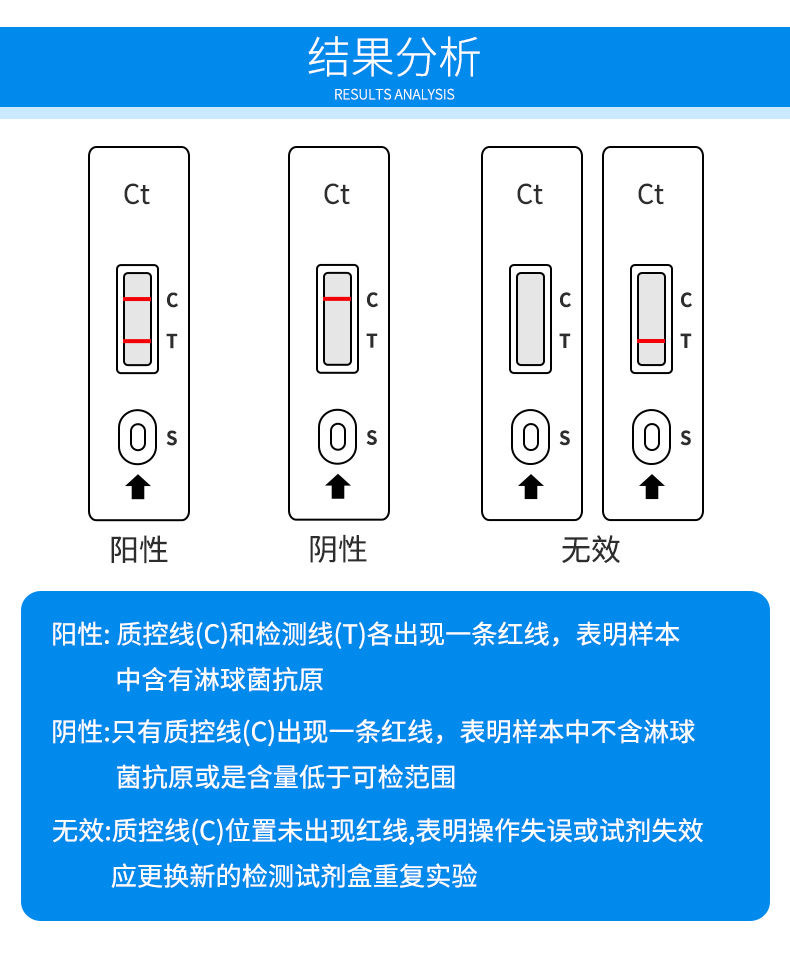 结果分析
RESULTS ANALYSIS

Ct
C
T
S
阳性

Ct
C
T
S
阴性

Ct
C
T
S

Ct
C
T
S
无效

阳性: 质控线(C)和检测线(T)各出现一条红线，表明样本中含有淋球菌抗原

阴性:只有质控线(C)出现一条红线，表明样本中不含淋球菌抗原或是含量低于可检范围

无效:质控线(C)位置未出现红线,表明操作失误或试剂失效应更换新的检测试剂盒重复实验